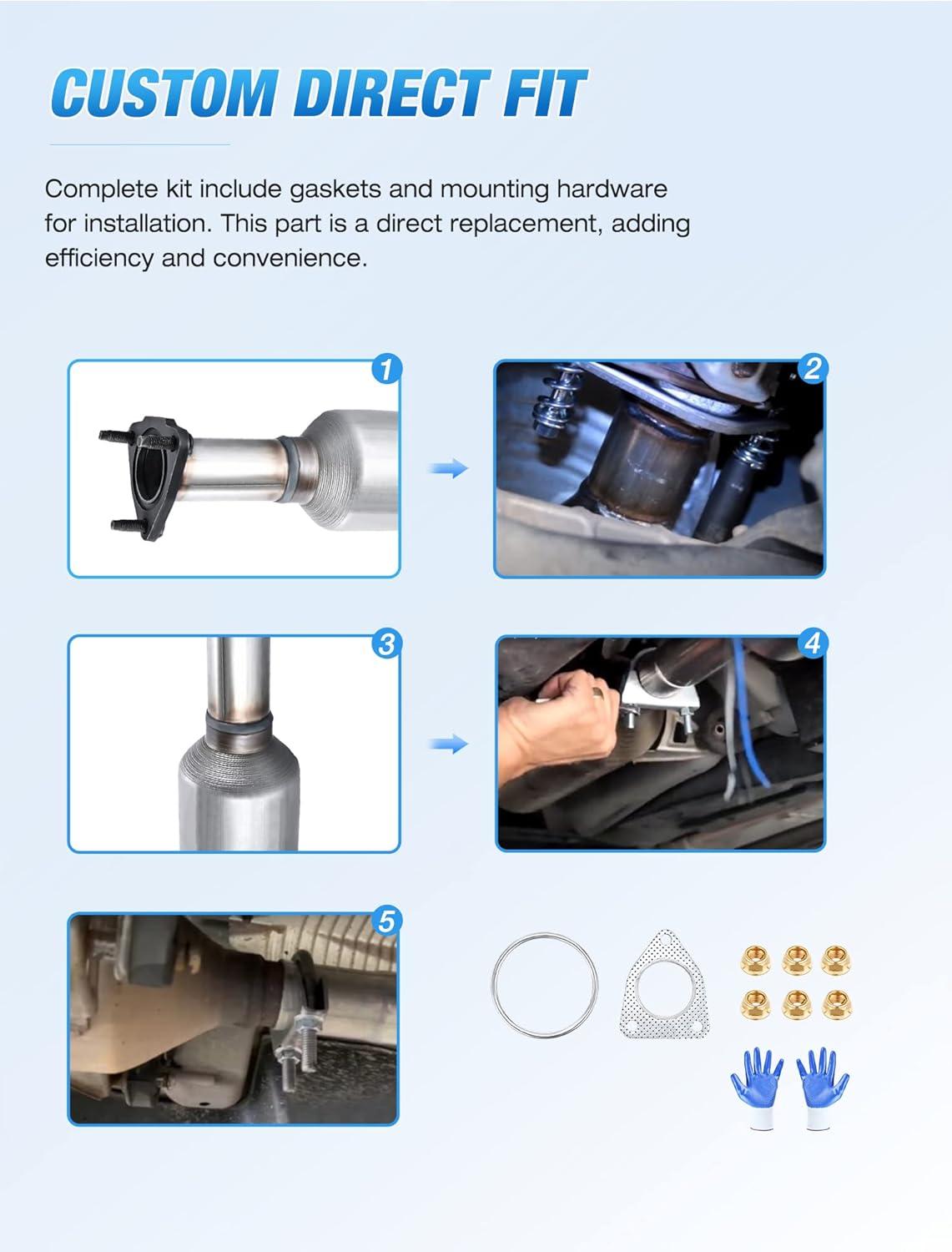 CUSTOM DIRECT FIT

Complete kit include gaskets and mounting hardware for installation. This part is a direct replacement, adding efficiency and convenience.

1

2

3

4

5