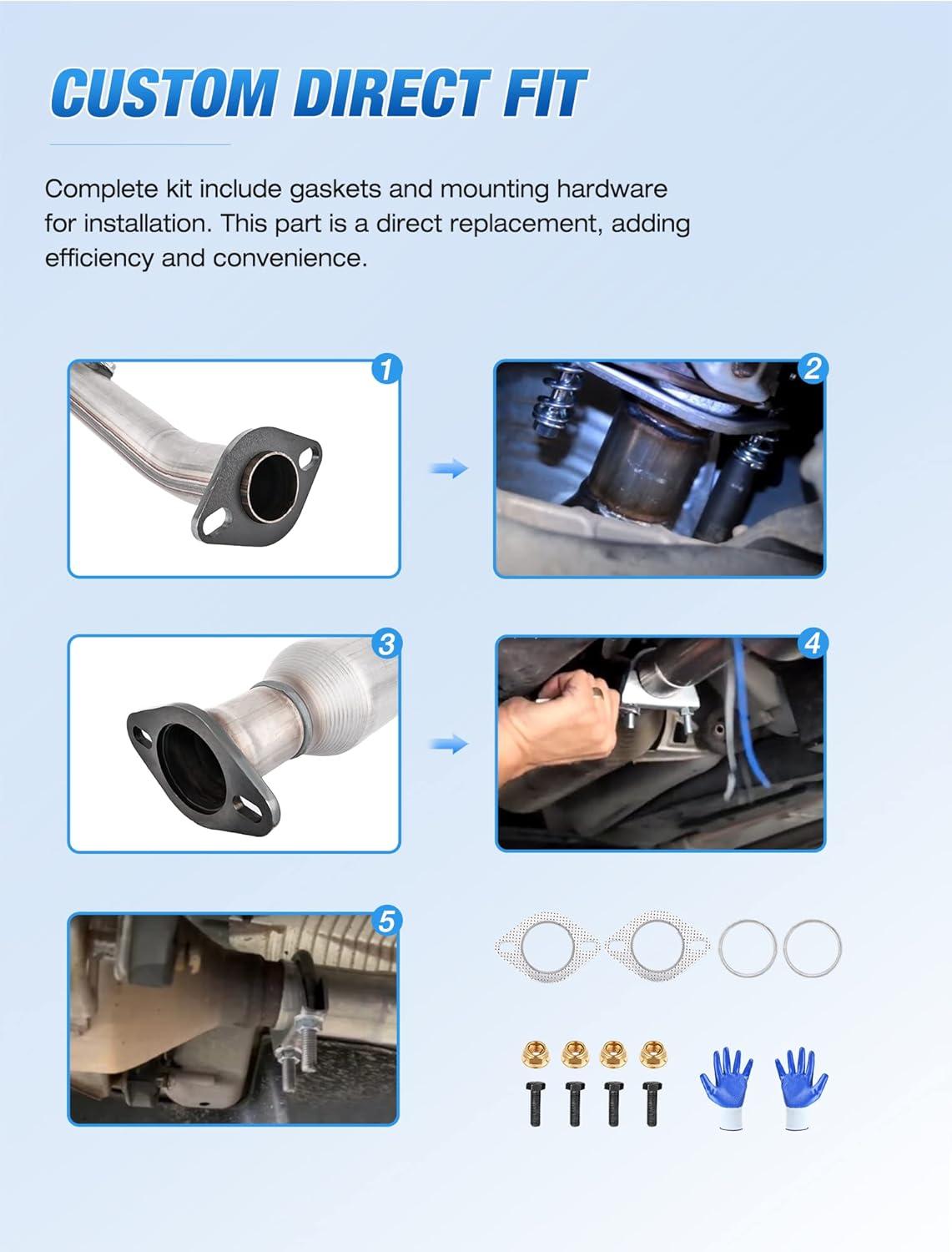 CUSTOM DIRECT FIT

Complete kit include gaskets and mounting hardware for installation. This part is a direct replacement, adding efficiency and convenience.

1

2

3

4

5