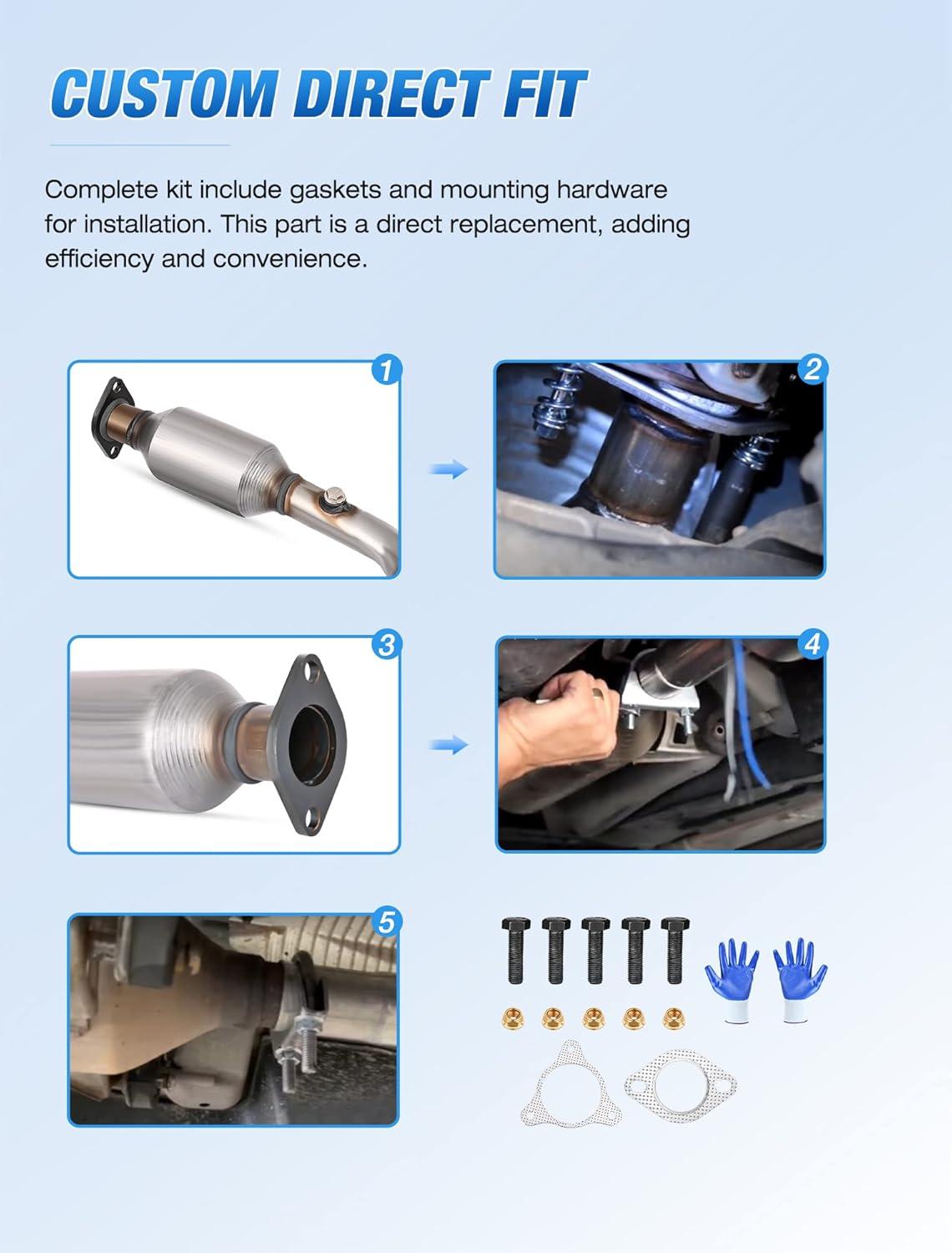 CUSTOM DIRECT FIT

Complete kit include gaskets and mounting hardware for installation. This part is a direct replacement, adding efficiency and convenience.

1

2

3

4

5