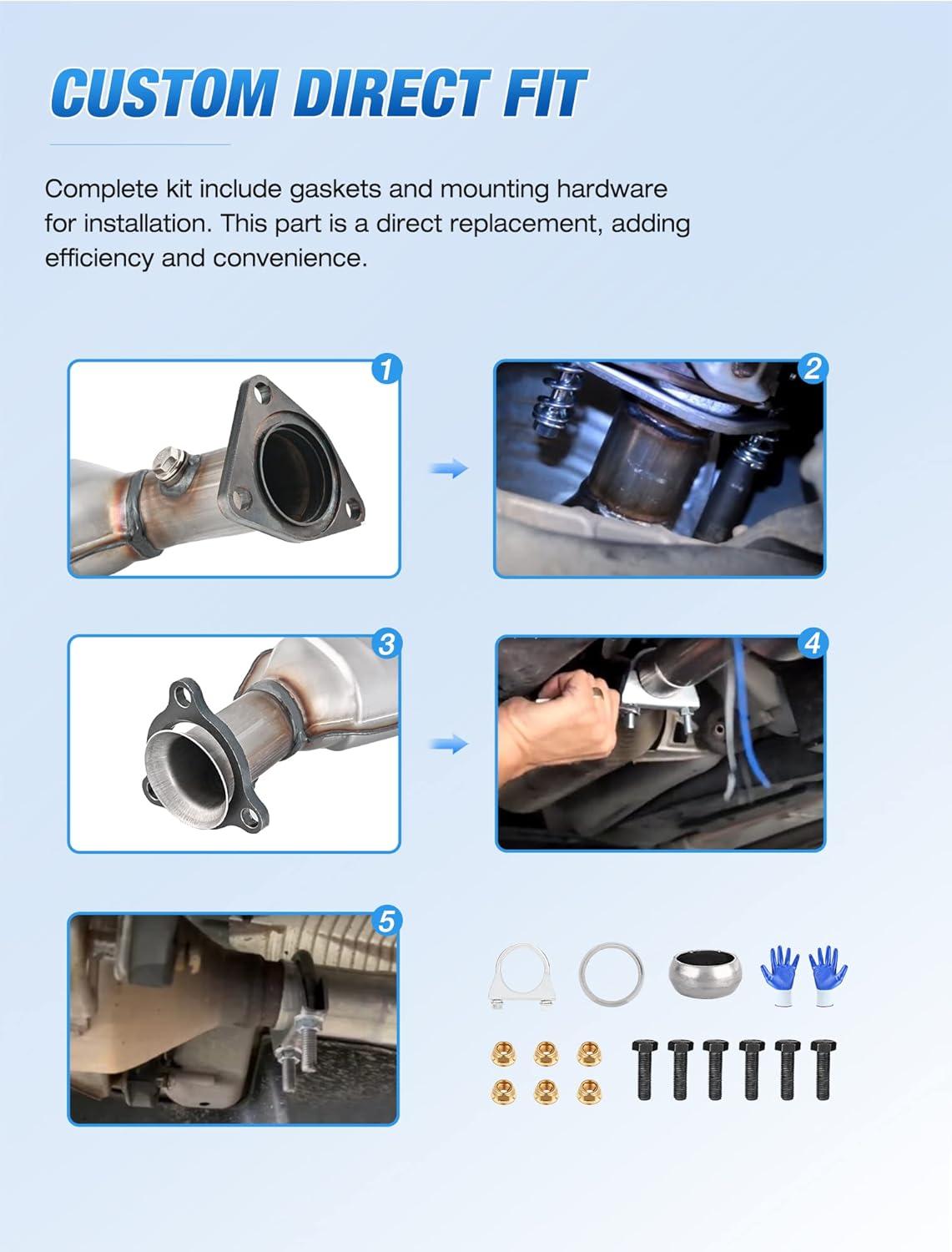 CUSTOM DIRECT FIT

Complete kit include gaskets and mounting hardware for installation. This part is a direct replacement, adding efficiency and convenience.

1

2

3

4

5