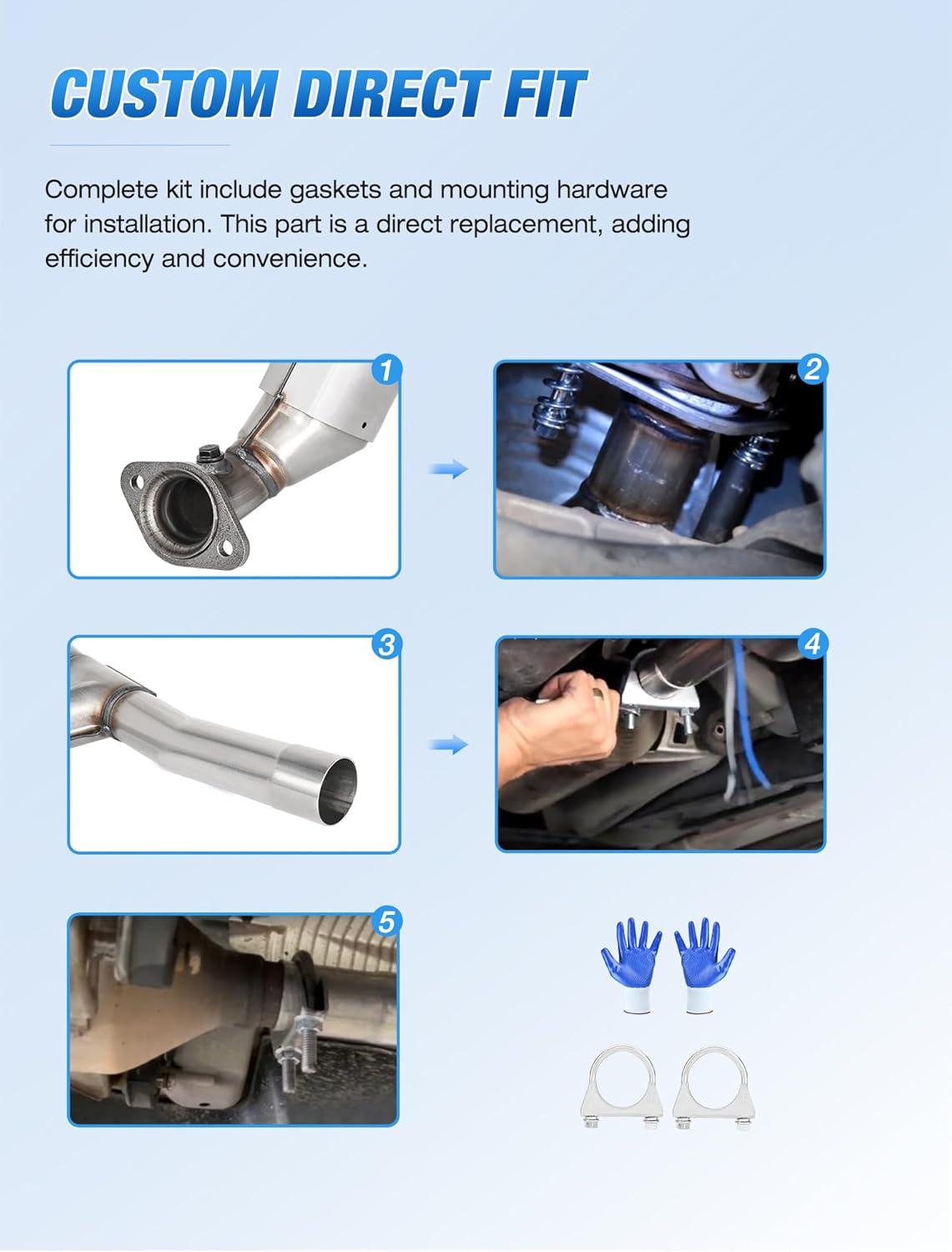 CUSTOM DIRECT FIT

Complete kit include gaskets and mounting hardware for installation. This part is a direct replacement, adding efficiency and convenience.

1

2

3

4

5