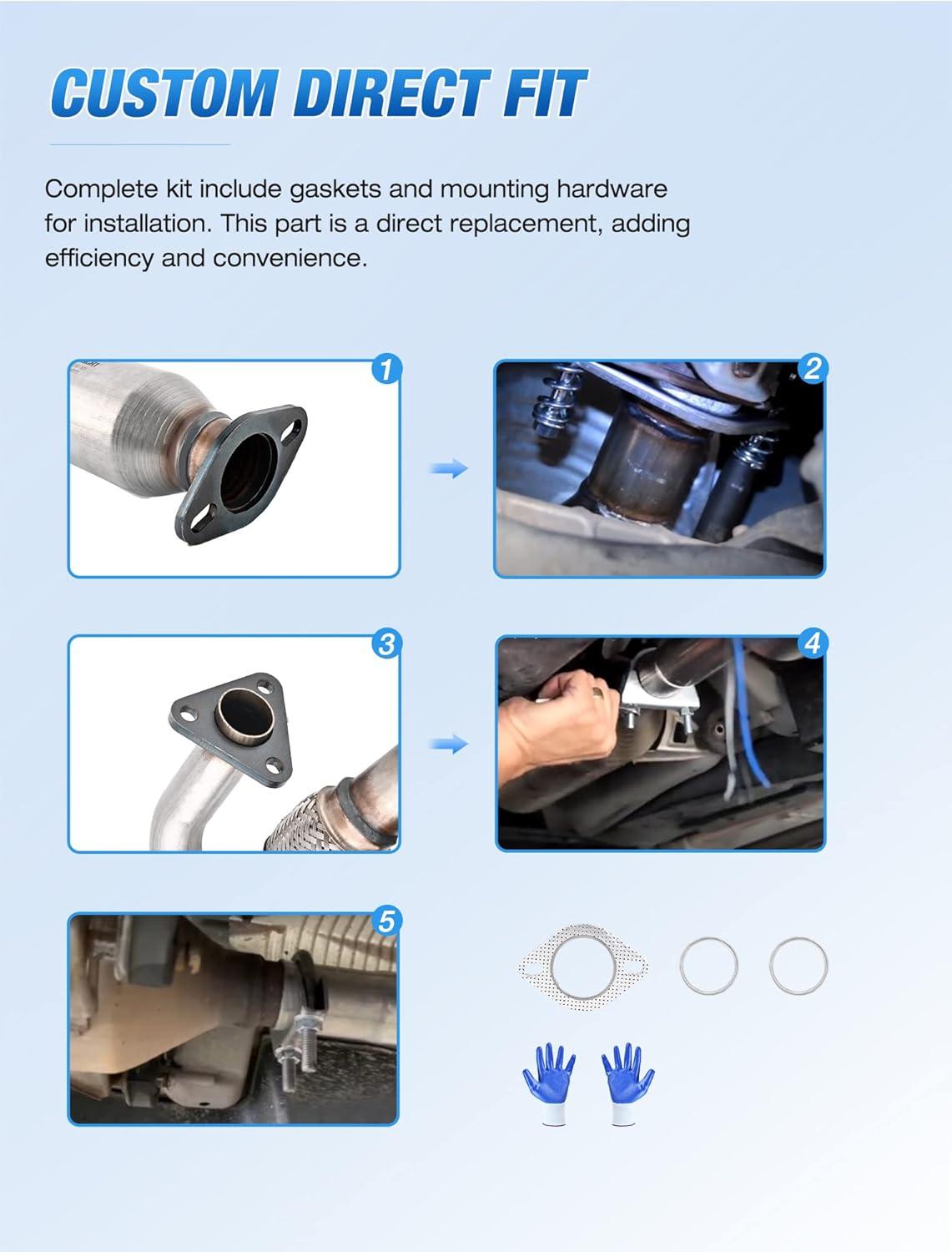 CUSTOM DIRECT FIT

Complete kit include gaskets and mounting hardware for installation. This part is a direct replacement, adding efficiency and convenience.

1

2

3

4

5