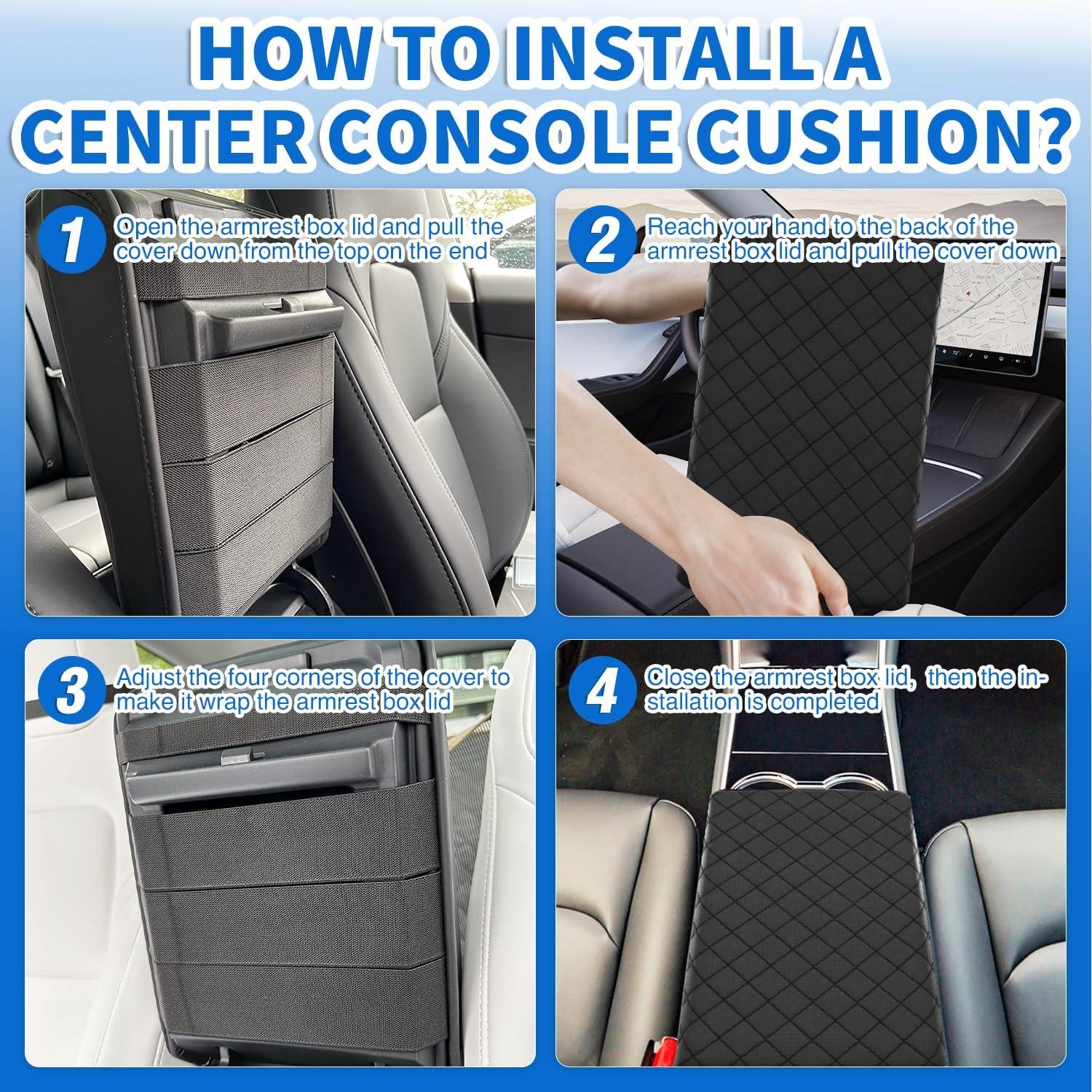 HOW TO INSTALL A CENTER CONSOLE CUSHION?

1 Open the armrest box lid and pull the cover down from the top on the end

2 Reach your hand to the back of the armrest box lid and pull the cover down

3 Adjust the four corners of the cover to make it wrap the armrest box lid

4 Close the armrest box lid, then the installation is completed