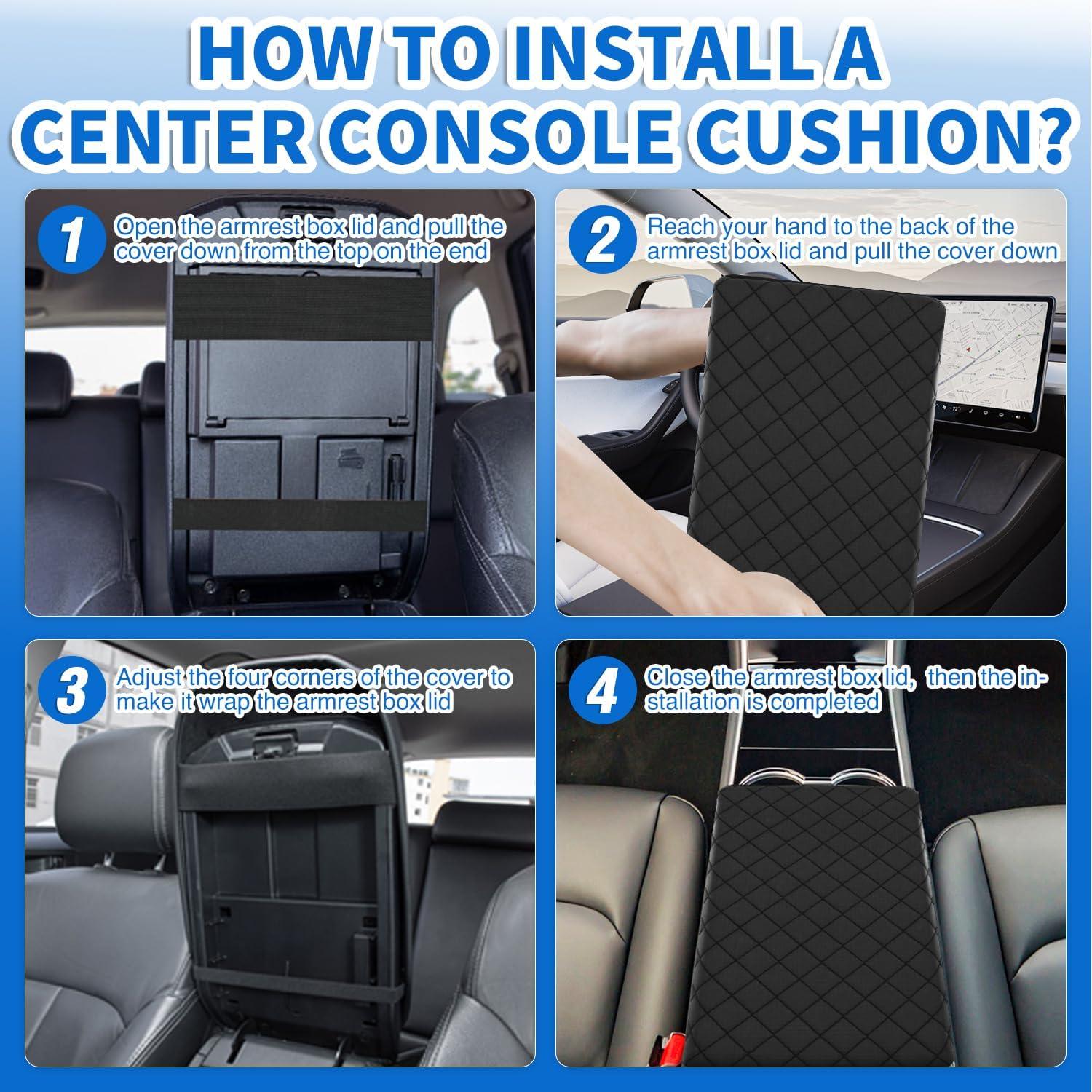 HOW TO INSTALL A CENTER CONSOLE CUSHION?

1 Open the armrest box lid and pull the cover down from the top on the end

2 Reach your hand to the back of the armrest box lid and pull the cover down

3 Adjust the four corners of the cover to make it wrap the armrest box lid

4 Close the armrest box lid, then the installation is completed