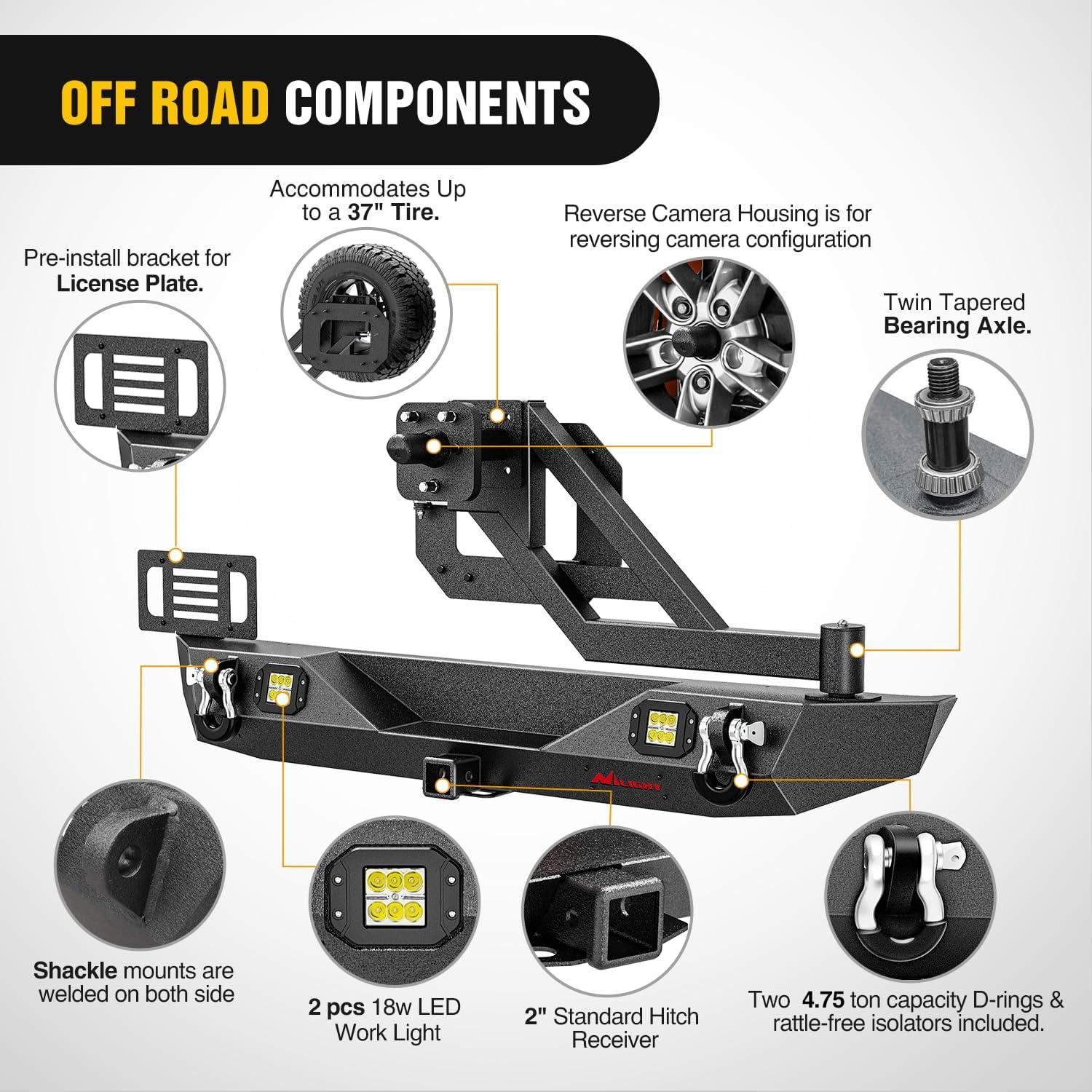 OFF ROAD COMPONENTS

Accommodates Up to a 37" Tire.

Reverse Camera Housing is for reversing camera configuration

Pre-install bracket for License Plate.

Twin Tapered Bearing Axle.

NILIGHT

Shackle mounts are welded on both side

2 pcs 18w LED Work Light

2" Standard Hitch Receiver

Two 4.75 ton capacity D-rings & rattle-free isolators included.