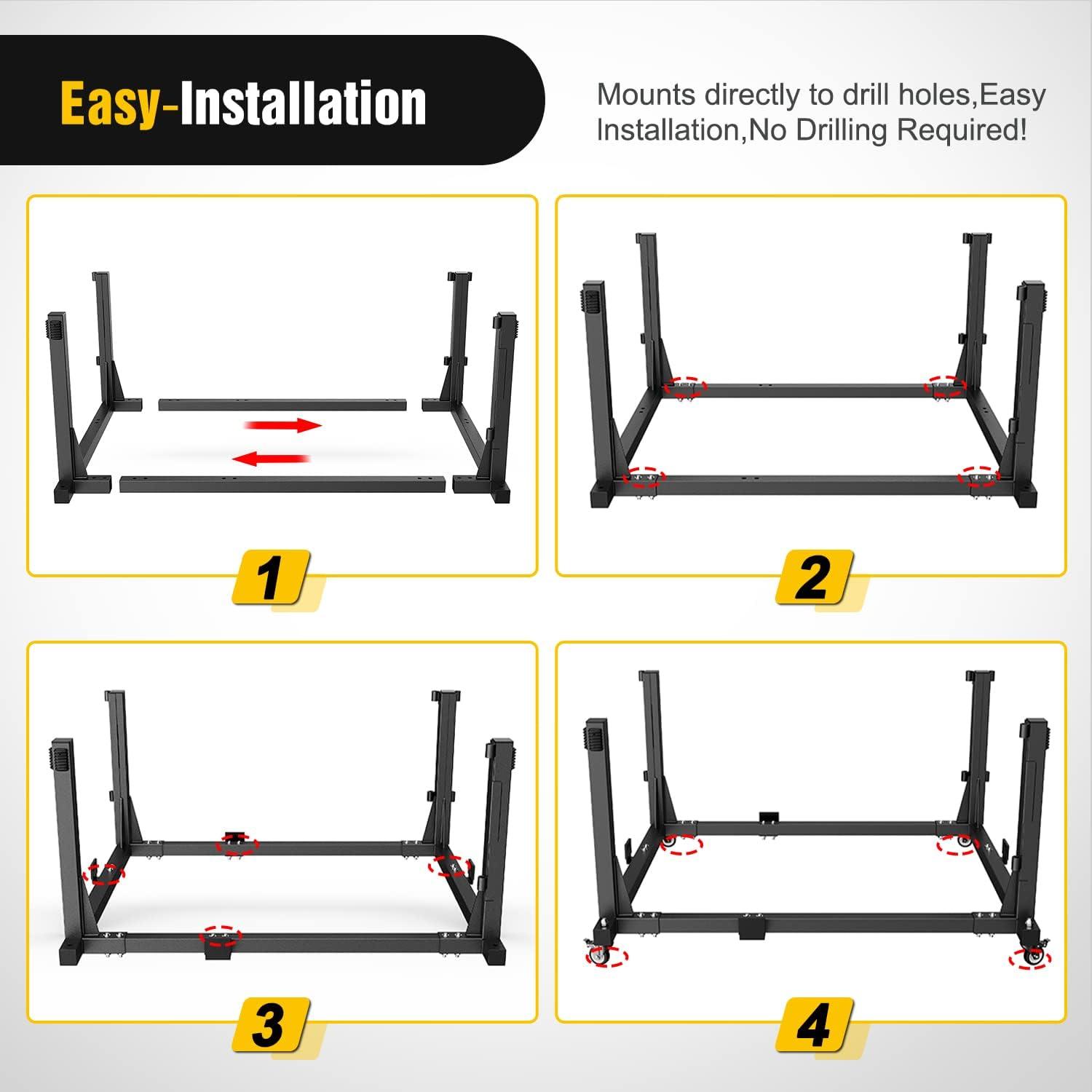 Easy-Installation

Mounts directly to drill holes,Easy Installation,No Drilling Required!

1

2

3

4