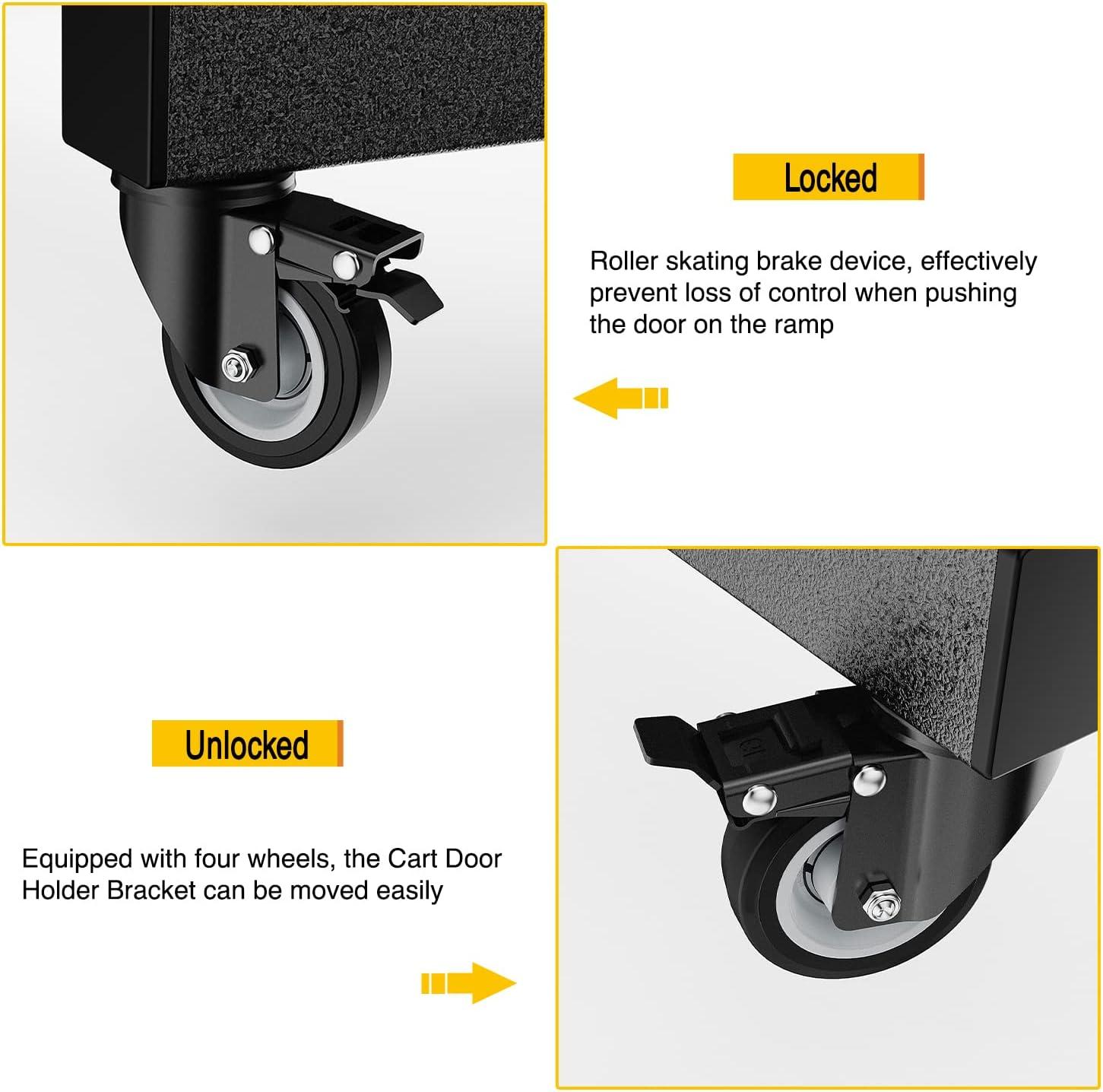 Locked

Roller skating brake device, effectively prevent loss of control when pushing the door on the ramp

Unlocked

Equipped with four wheels, the Cart Door Holder Bracket can be moved easily