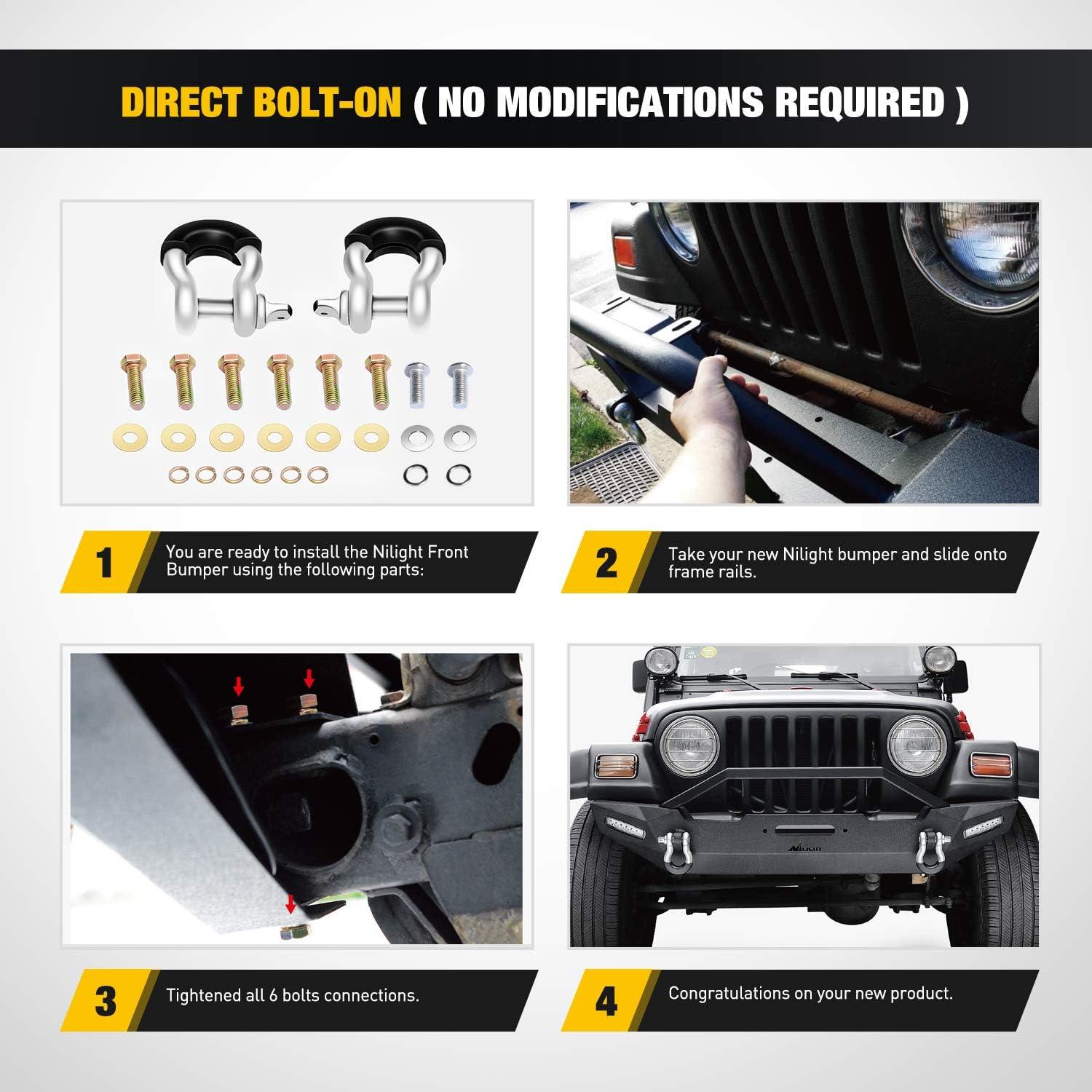 DIRECT BOLT-ON ( NO MODIFICATIONS REQUIRED )

1 You are ready to install the Nilight Front Bumper using the following parts:

2 Take your new Nilight bumper and slide onto frame rails.

3 Tightened all 6 bolts connections.

NILIGHT

4 Congratulations on your new product.