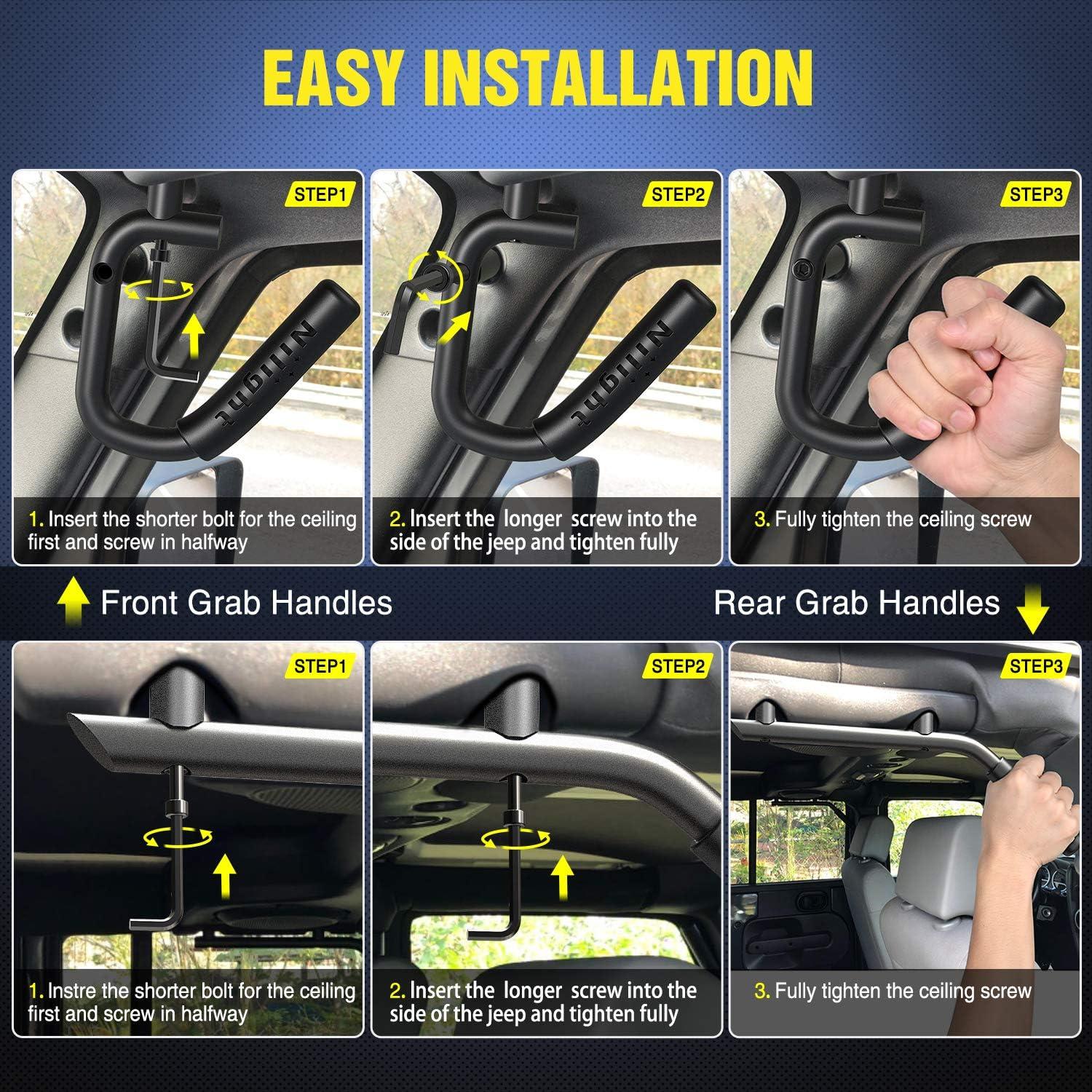 EASY INSTALLATION

STEP1

Nilight

1. Insert the shorter bolt for the ceiling first and screw in halfway

STEP2

Nilight

2. Insert the longer screw into the side of the jeep and tighten fully

STEP3

3. Fully tighten the ceiling screw

Front Grab Handles

Rear Grab Handles

STEP1

1. Instre the shorter bolt for the ceiling first and screw in halfway

STEP2

2. Insert the longer screw into the side of the jeep and tighten fully

STEP3

3. Fully tighten the ceiling screw