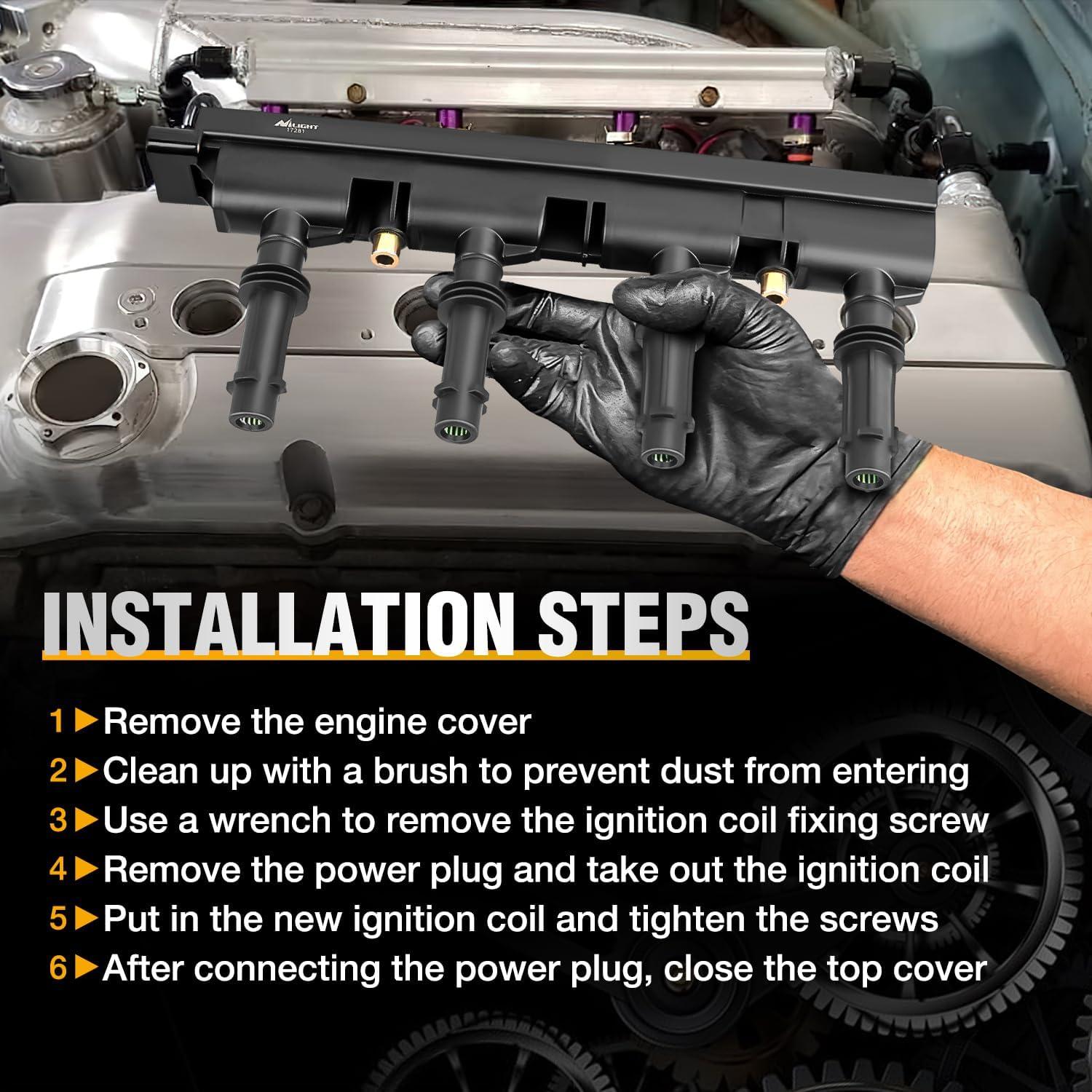 NILIGHT
17281

INSTALLATION STEPS

1 ▶ Remove the engine cover
2 ▶ Clean up with a brush to prevent dust from entering
3 ▶ Use a wrench to remove the ignition coil fixing screw
4 ▶ Remove the power plug and take out the ignition coil
5 ▶ Put in the new ignition coil and tighten the screws
6 ▶ After connecting the power plug, close the top cover