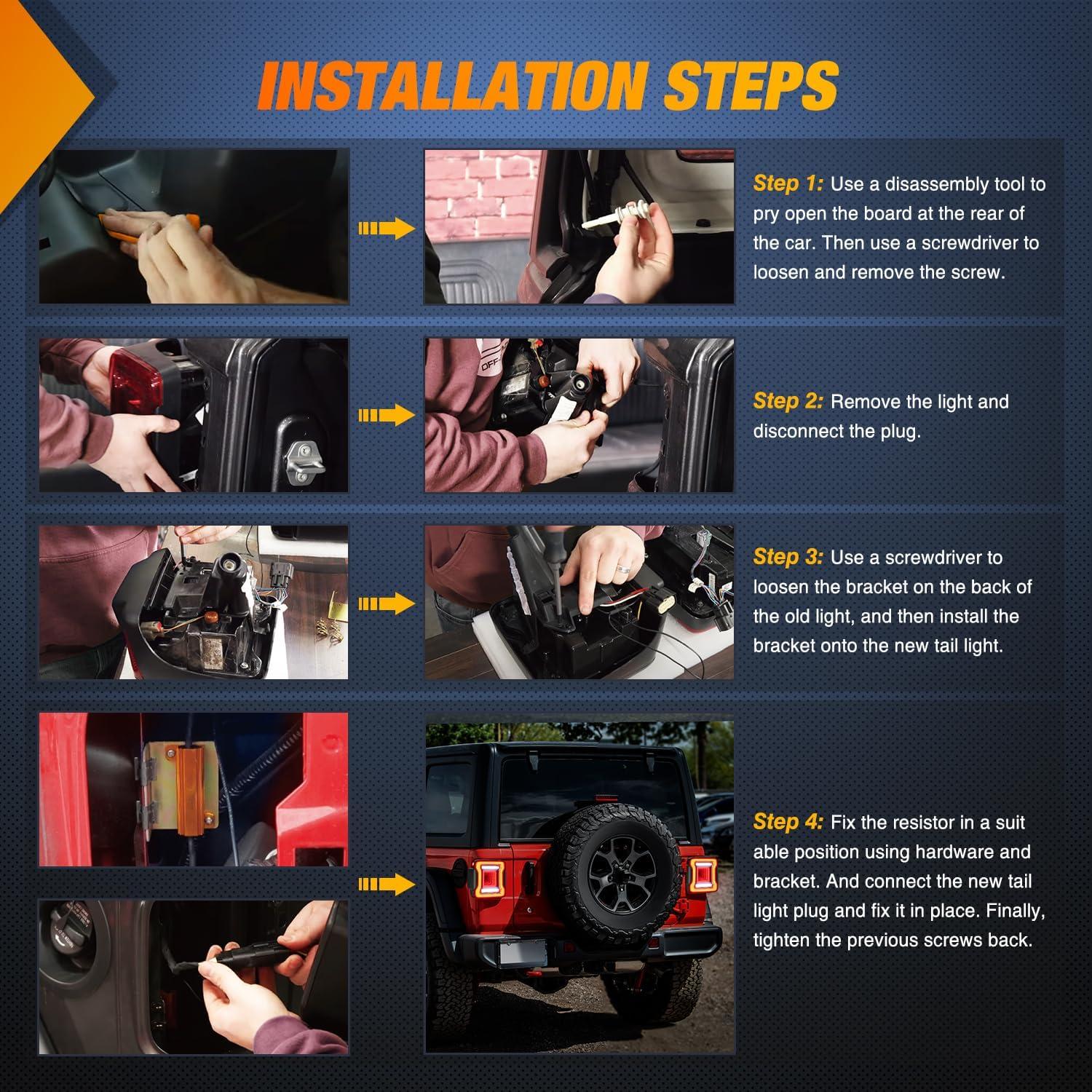 INSTALLATION STEPS

Step 1: Use a disassembly tool to pry open the board at the rear of the car. Then use a screwdriver to loosen and remove the screw.

Step 2: Remove the light and disconnect the plug.

Step 3: Use a screwdriver to loosen the bracket on the back of the old light, and then install the bracket onto the new tail light.

Step 4: Fix the resistor in a suit able position using hardware and bracket. And connect the new tail light plug and fix it in place. Finally, tighten the previous screws back.