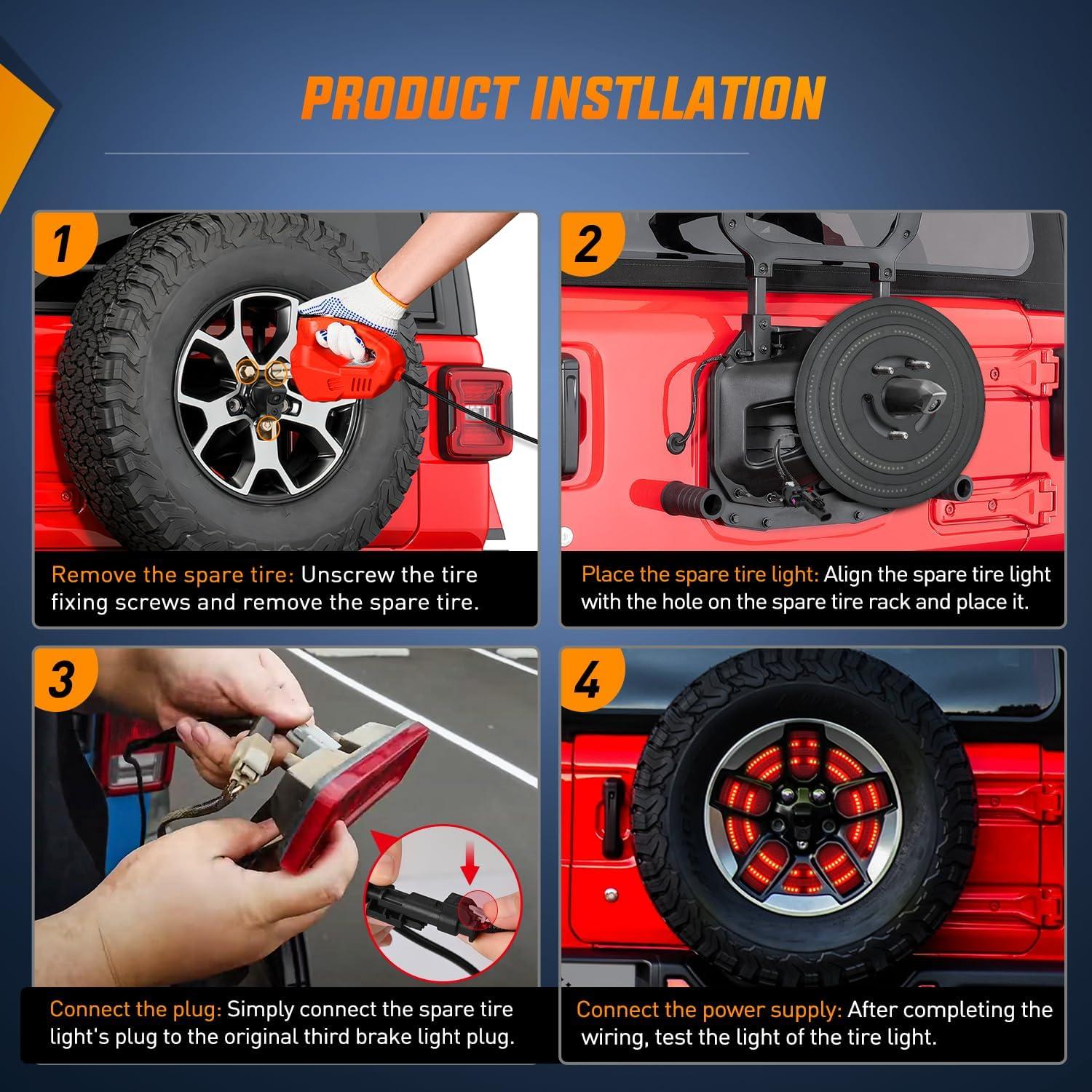 PRODUCT INSTLLATION

1

Remove the spare tire: Unscrew the tire fixing screws and remove the spare tire.

2

Place the spare tire light: Align the spare tire light with the hole on the spare tire rack and place it.

3

Connect the plug: Simply connect the spare tire light's plug to the original third brake light plug.

4

Connect the power supply: After completing the wiring, test the light of the tire light.