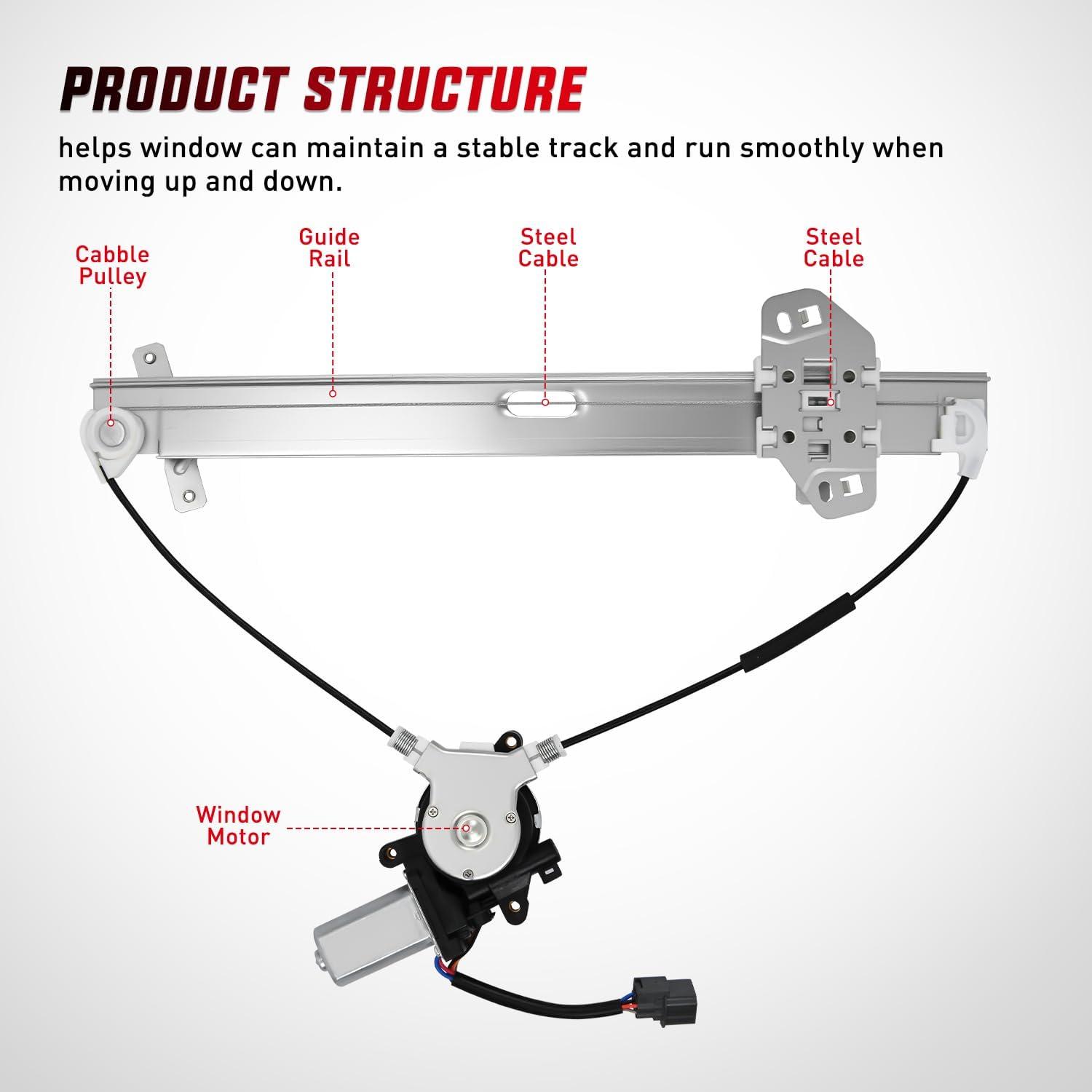 PRODUCT STRUCTURE

helps window can maintain a stable track and run smoothly when moving up and down.

Cabble Pulley

Guide Rail

Steel Cable

Steel Cable

Window Motor