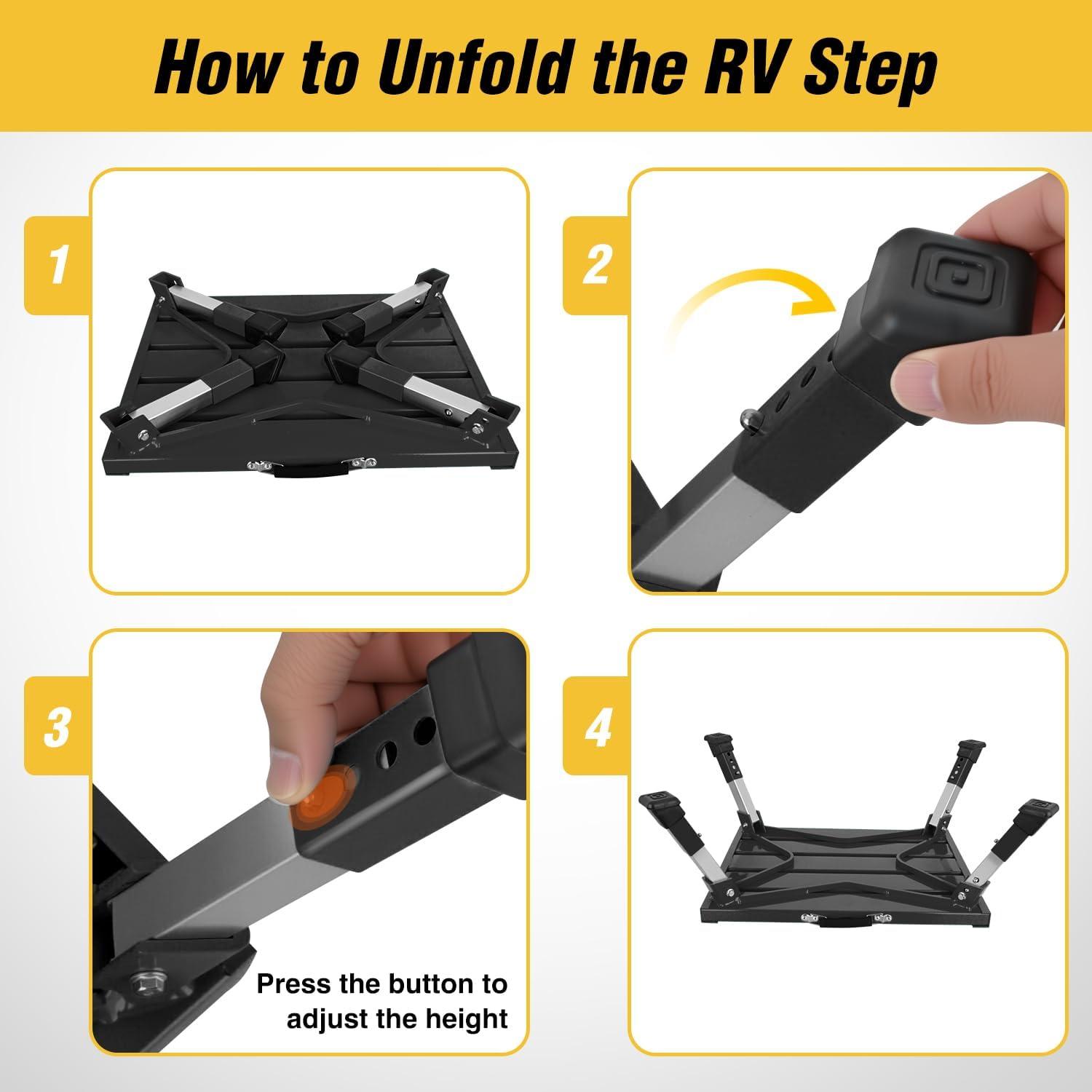 How to Unfold the RV Step

1

2

3

Press the button to adjust the height

4