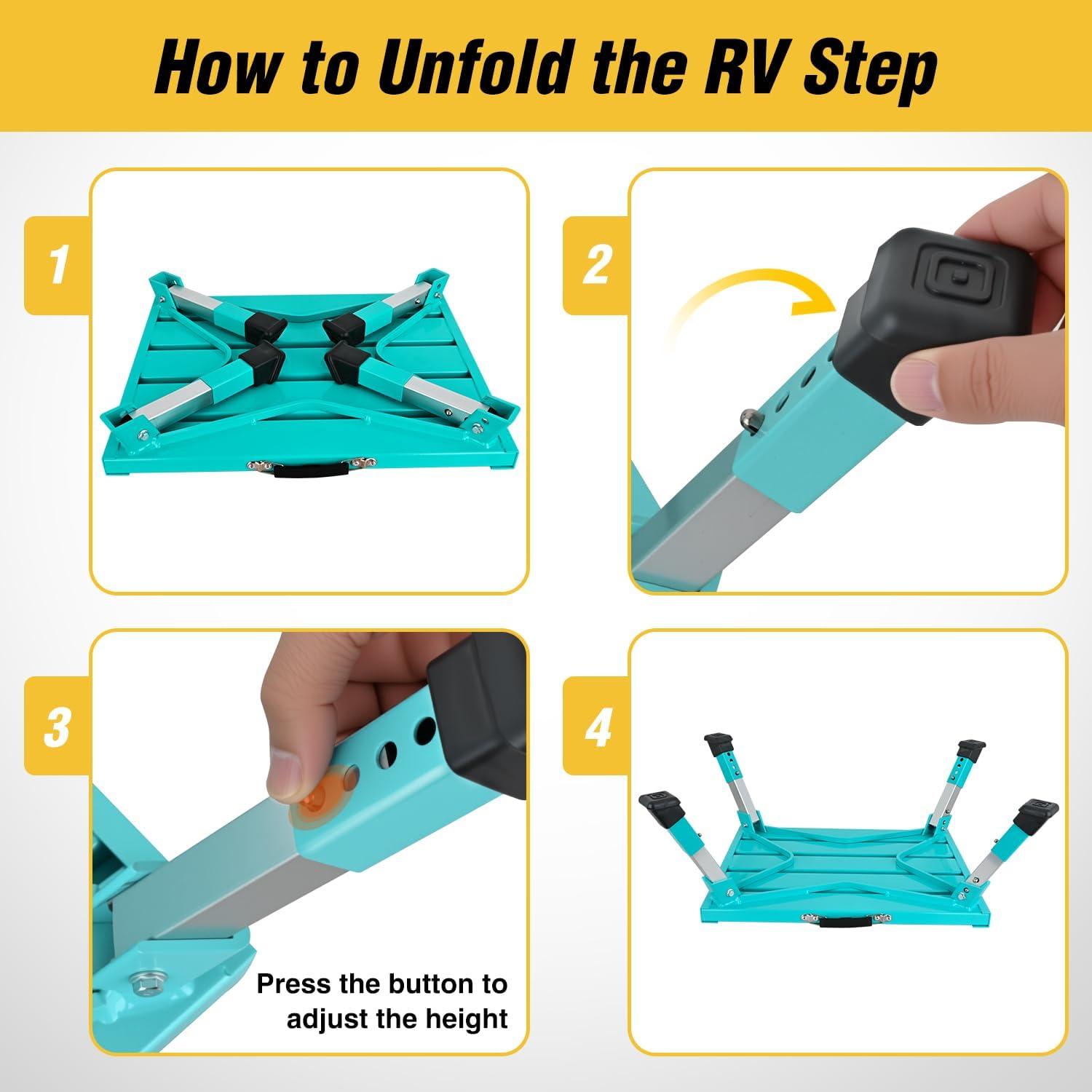 How to Unfold the RV Step

1

2

3

Press the button to adjust the height

4