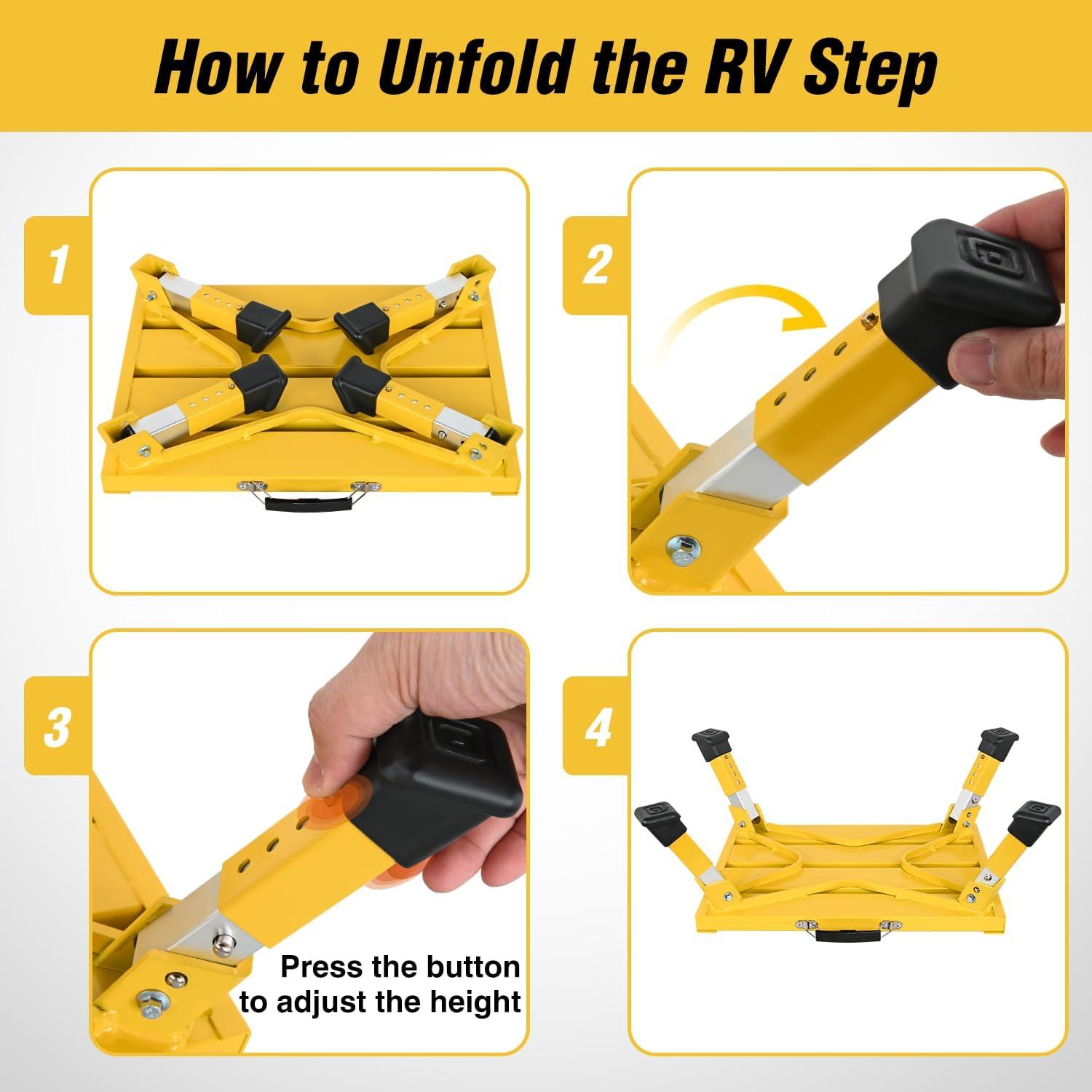 How to Unfold the RV Step

1

2

3

Press the button to adjust the height

4