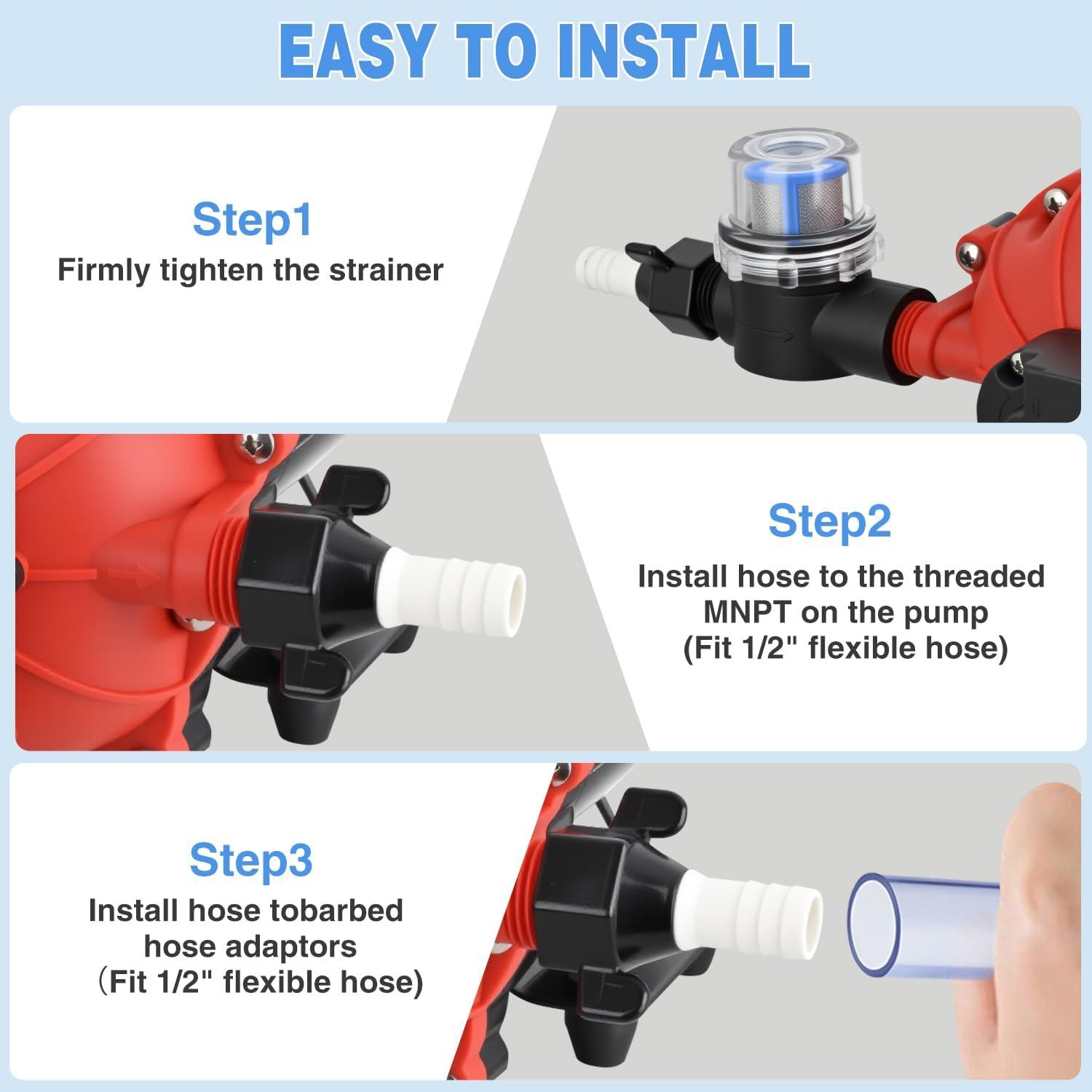 EASY TO INSTALL

Step1
Firmly tighten the strainer

Step2
Install hose to the threaded MNPT on the pump
(Fit 1/2" flexible hose)

Step3
Install hose tobarbed hose adaptors
（Fit 1/2" flexible hose)