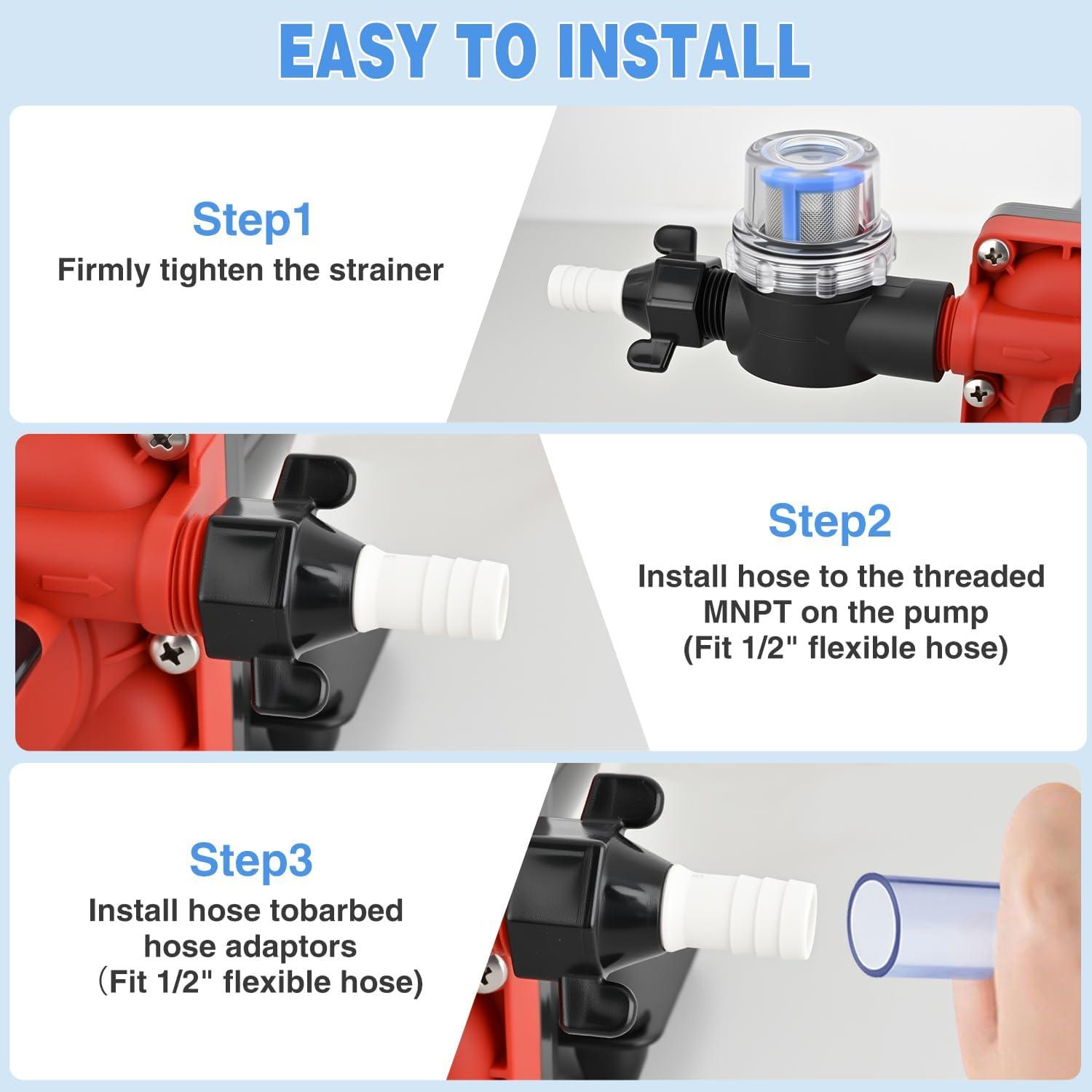 EASY TO INSTALL

Step1
Firmly tighten the strainer

Step2
Install hose to the threaded MNPT on the pump
(Fit 1/2" flexible hose)

Step3
Install hose tobarbed hose adaptors
（Fit 1/2" flexible hose)