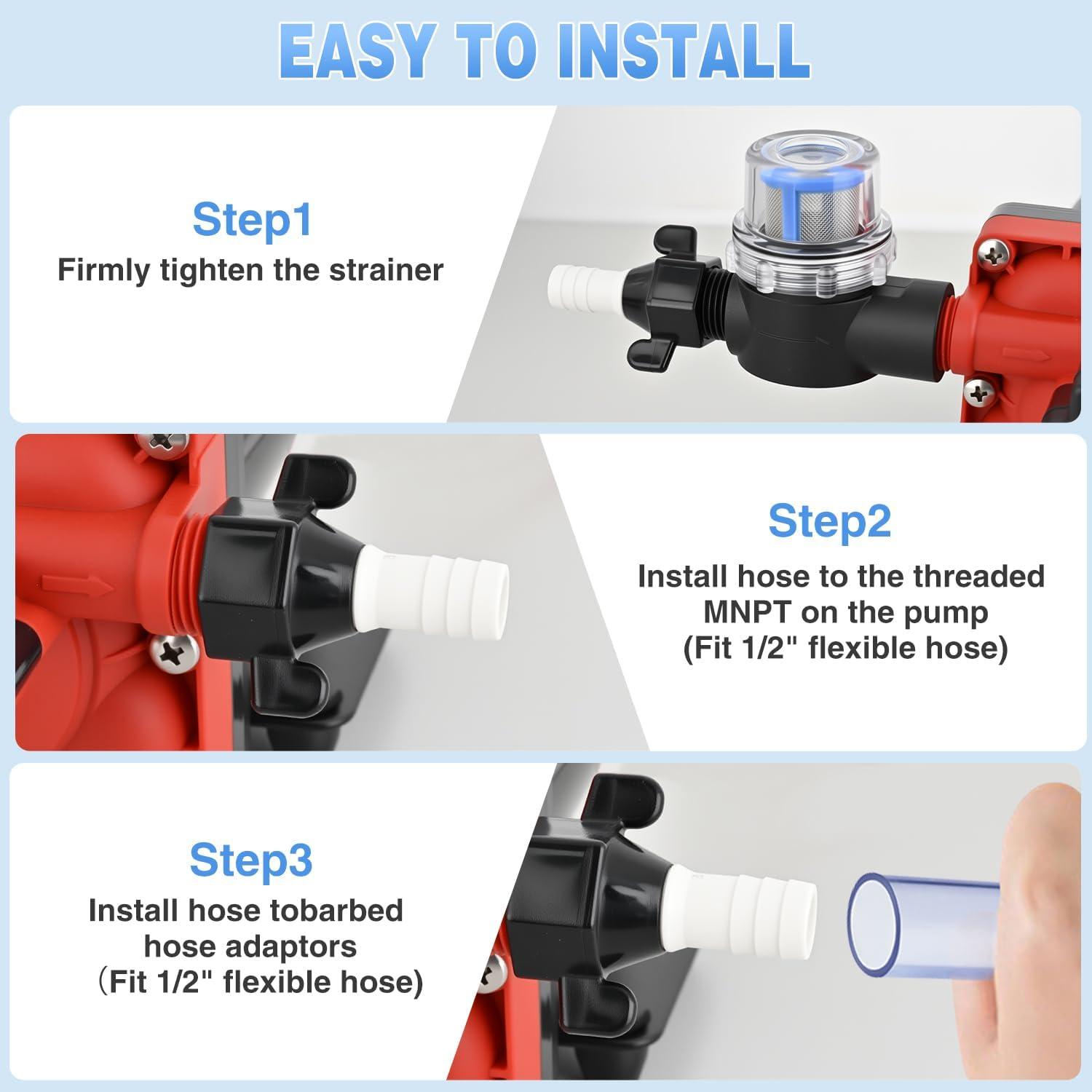 EASY TO INSTALL

Step1

Firmly tighten the strainer

Step2

Install hose to the threaded MNPT on the pump (Fit 1/2" flexible hose)

Step3

Install hose tobarbed hose adaptors （Fit 1/2" flexible hose)