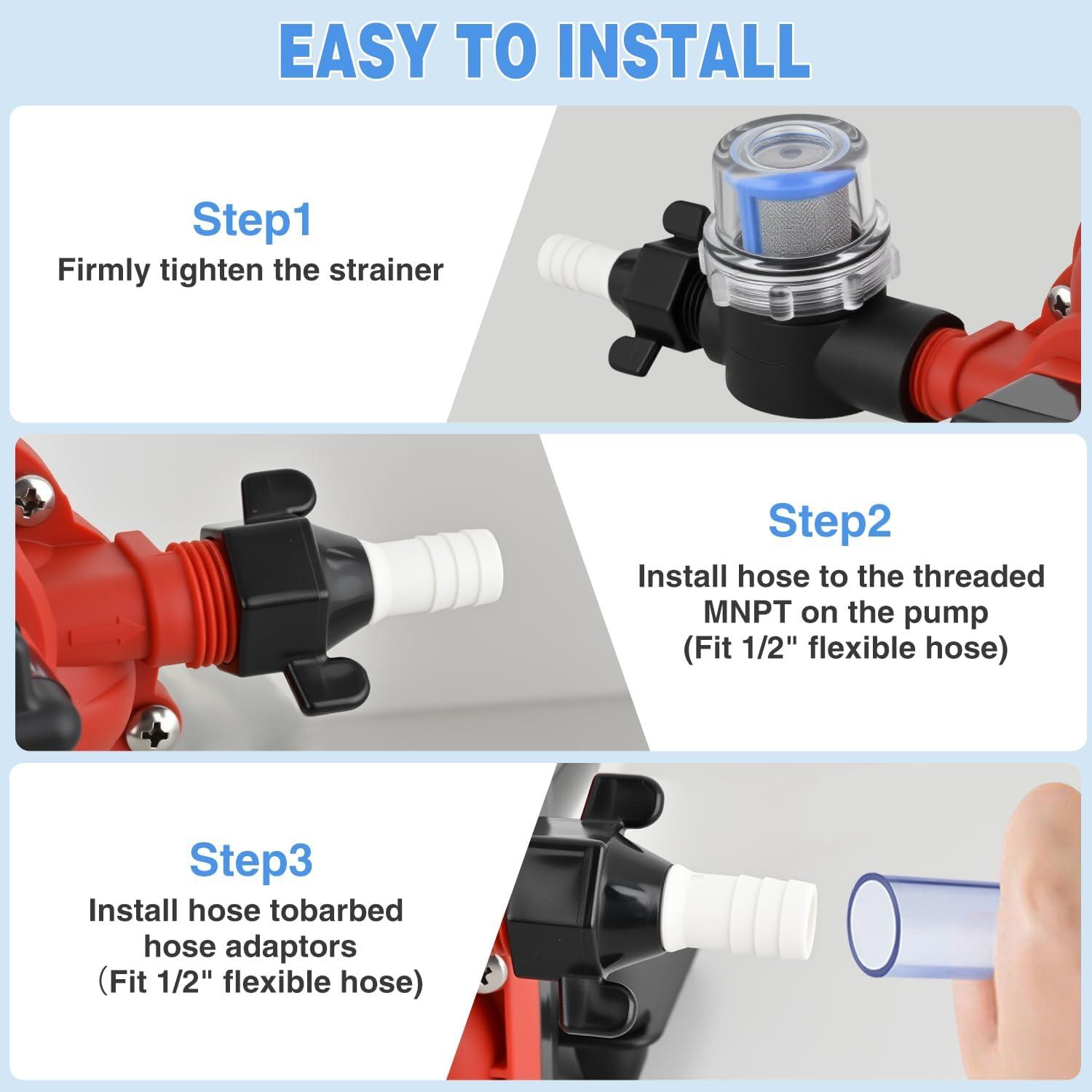 EASY TO INSTALL

Step1
Firmly tighten the strainer

Step2
Install hose to the threaded MNPT on the pump
(Fit 1/2" flexible hose)

Step3
Install hose tobarbed hose adaptors
（Fit 1/2" flexible hose)