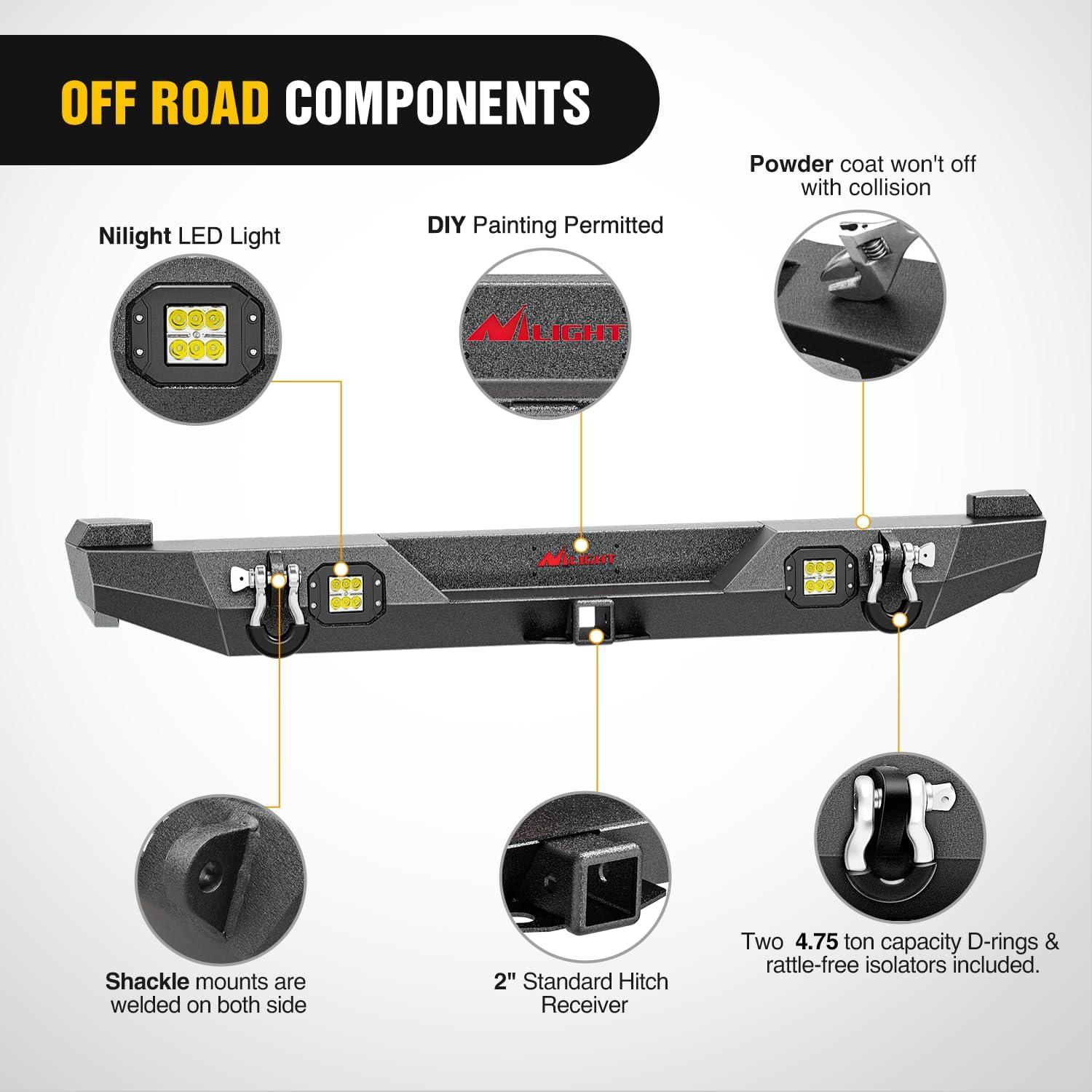 OFF ROAD COMPONENTS

Nilight LED Light

DIY Painting Permitted

Powder coat won't off with collision

NILIGHT

NILIGHT

Shackle mounts are welded on both side

2" Standard Hitch Receiver

Two 4.75 ton capacity D-rings & rattle-free isolators included.