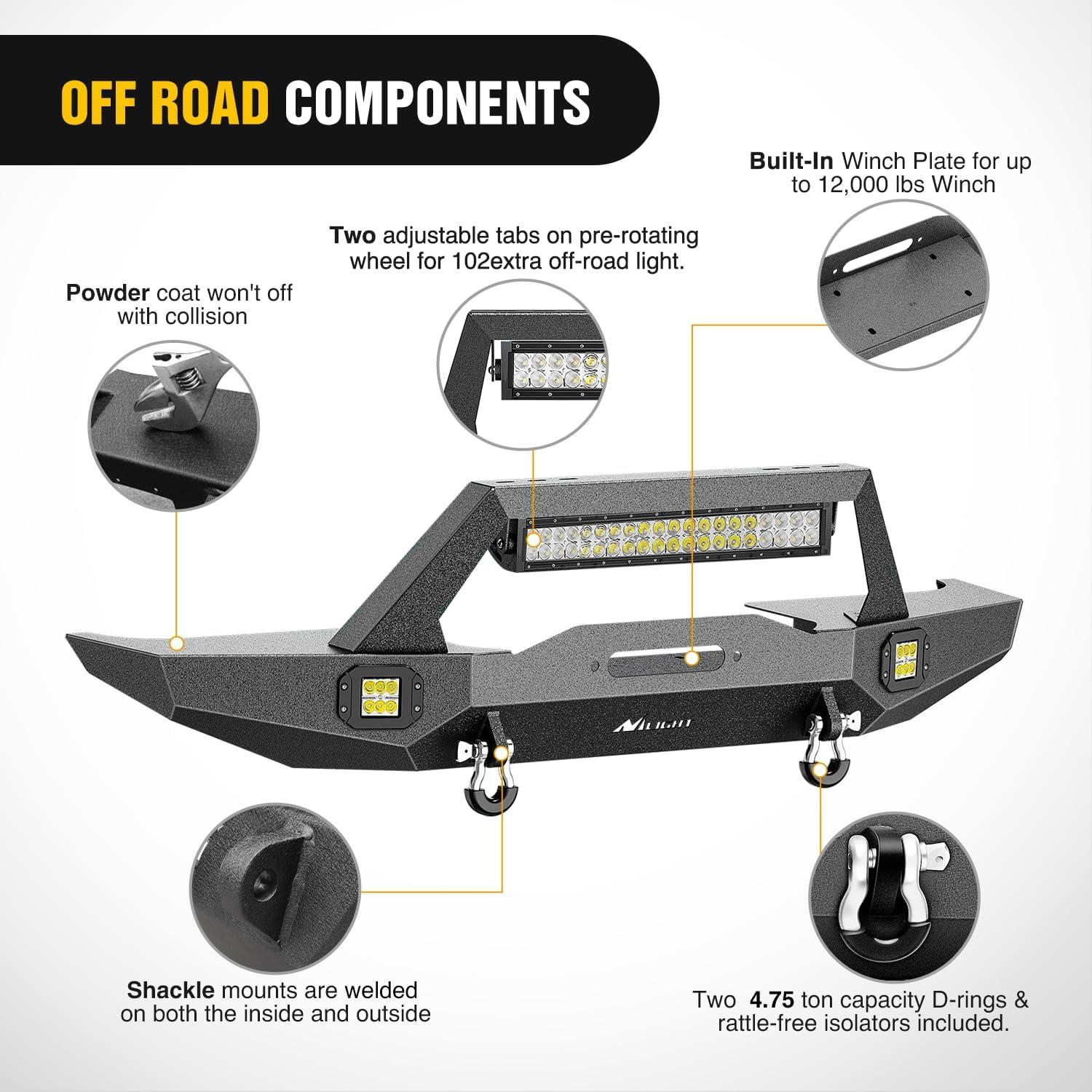 OFF ROAD COMPONENTS

Built-In Winch Plate for up to 12,000 lbs Winch

Two adjustable tabs on pre-rotating wheel for 102extra off-road light.

Powder coat won't off with collision

NILIGHT

Shackle mounts are welded on both the inside and outside

Two 4.75 ton capacity D-rings & rattle-free isolators included.