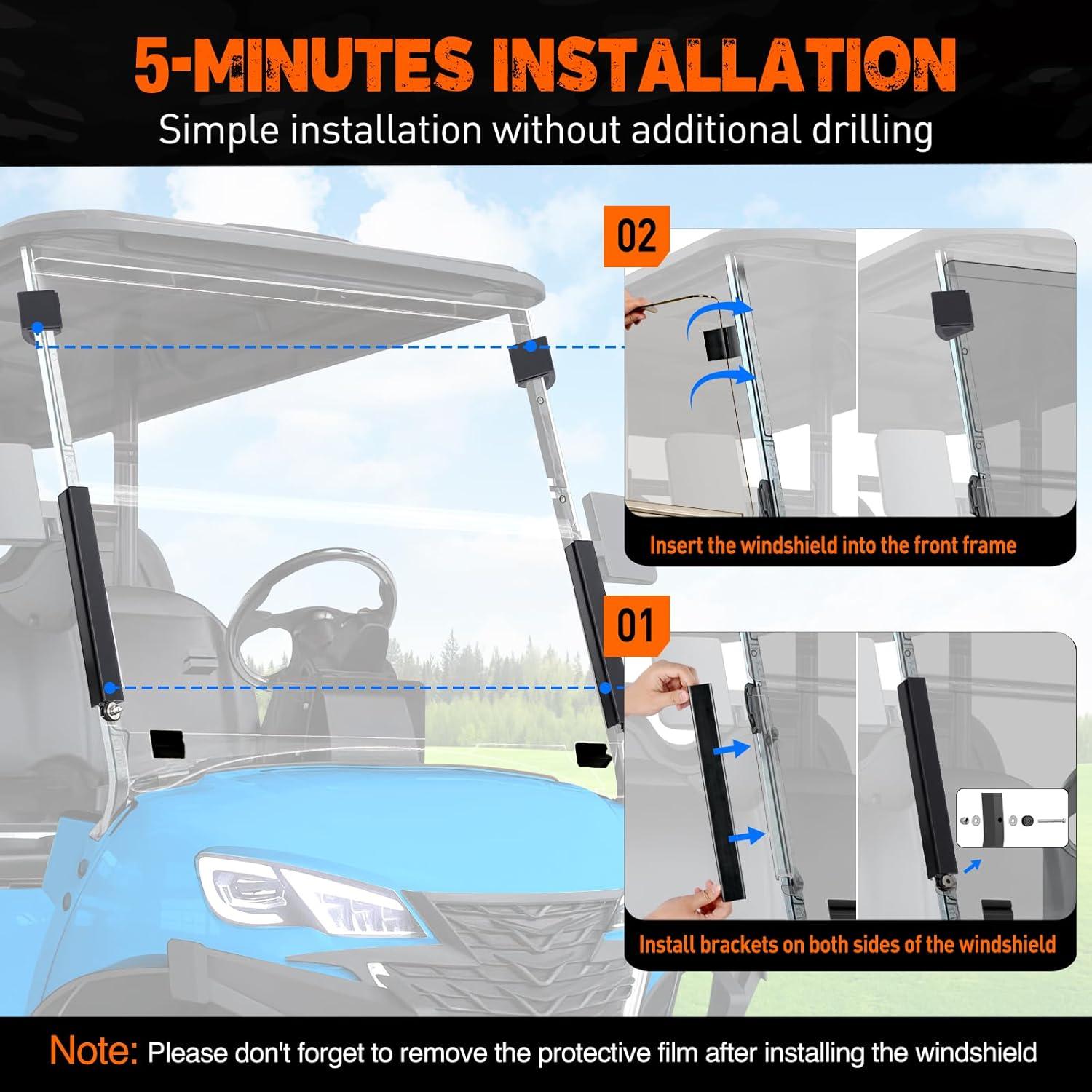 5-MINUTES INSTALLATION

Simple installation without additional drilling

02

Insert the windshield into the front frame

01

Install brackets on both sides of the windshield

Note: Please don't forget to remove the protective film after installing the windshield