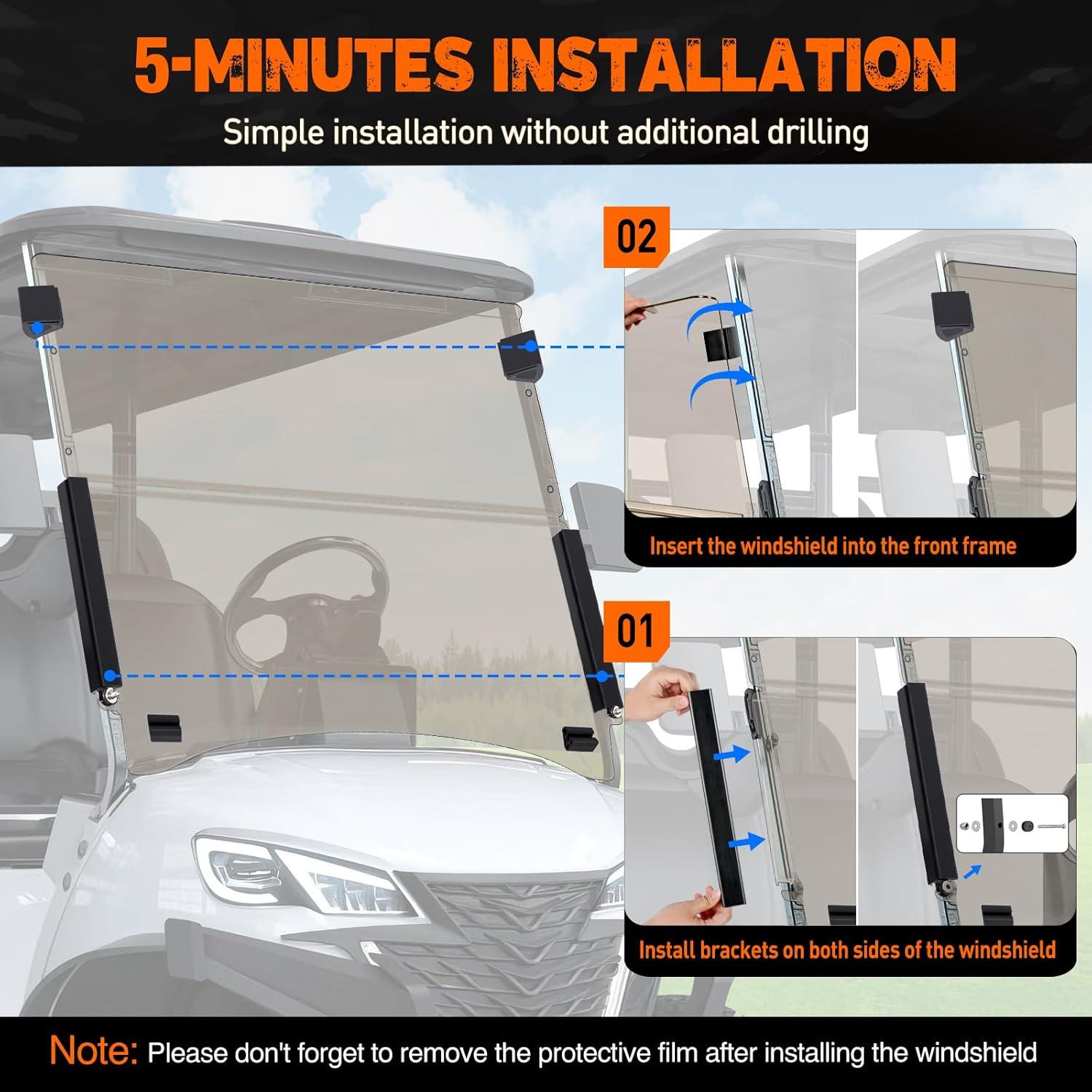 5-MINUTES INSTALLATION

Simple installation without additional drilling

02

Insert the windshield into the front frame

01

Install brackets on both sides of the windshield

Note: Please don't forget to remove the protective film after installing the windshield