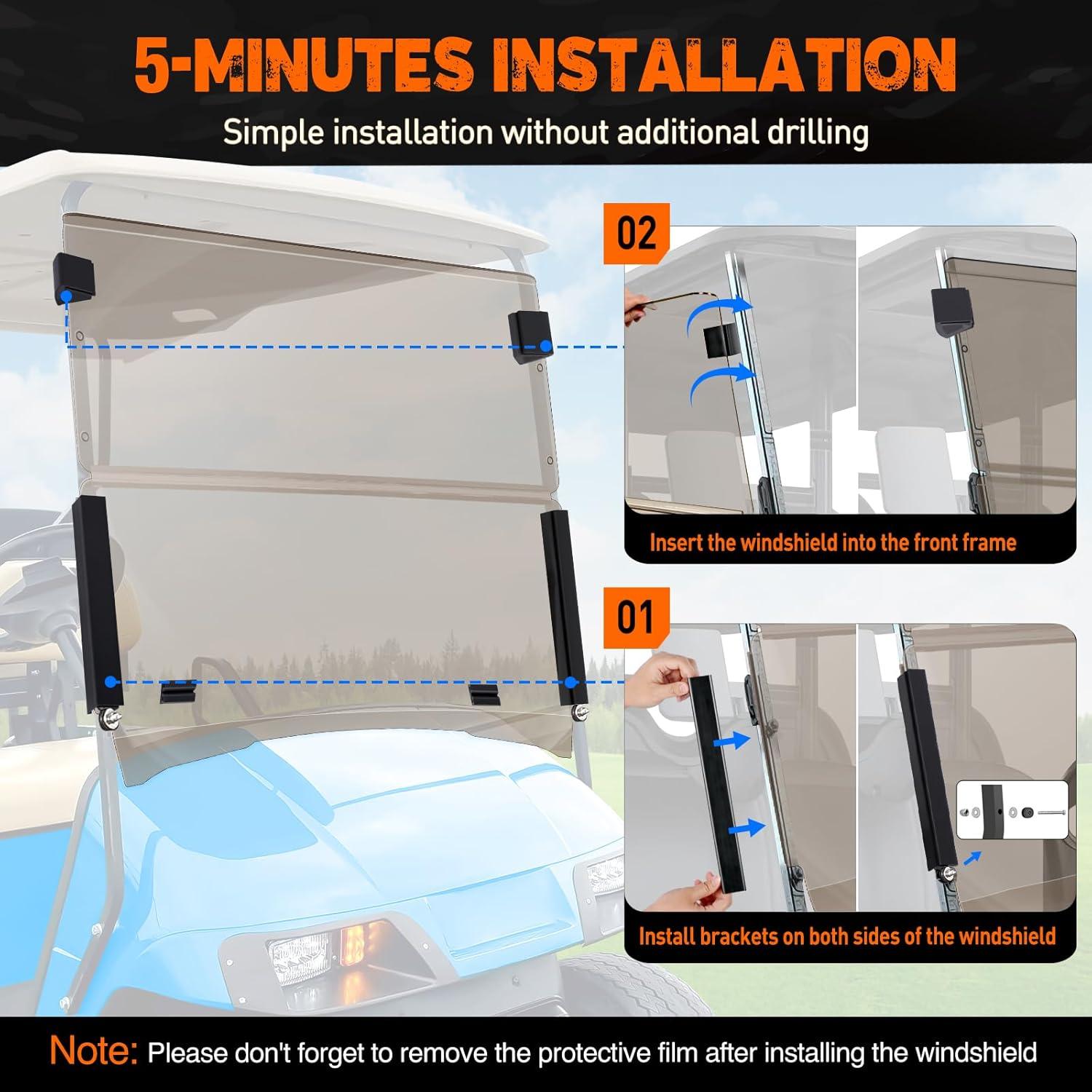 5-MINUTES INSTALLATION

Simple installation without additional drilling

02

Insert the windshield into the front frame

01

Install brackets on both sides of the windshield

Note: Please don't forget to remove the protective film after installing the windshield