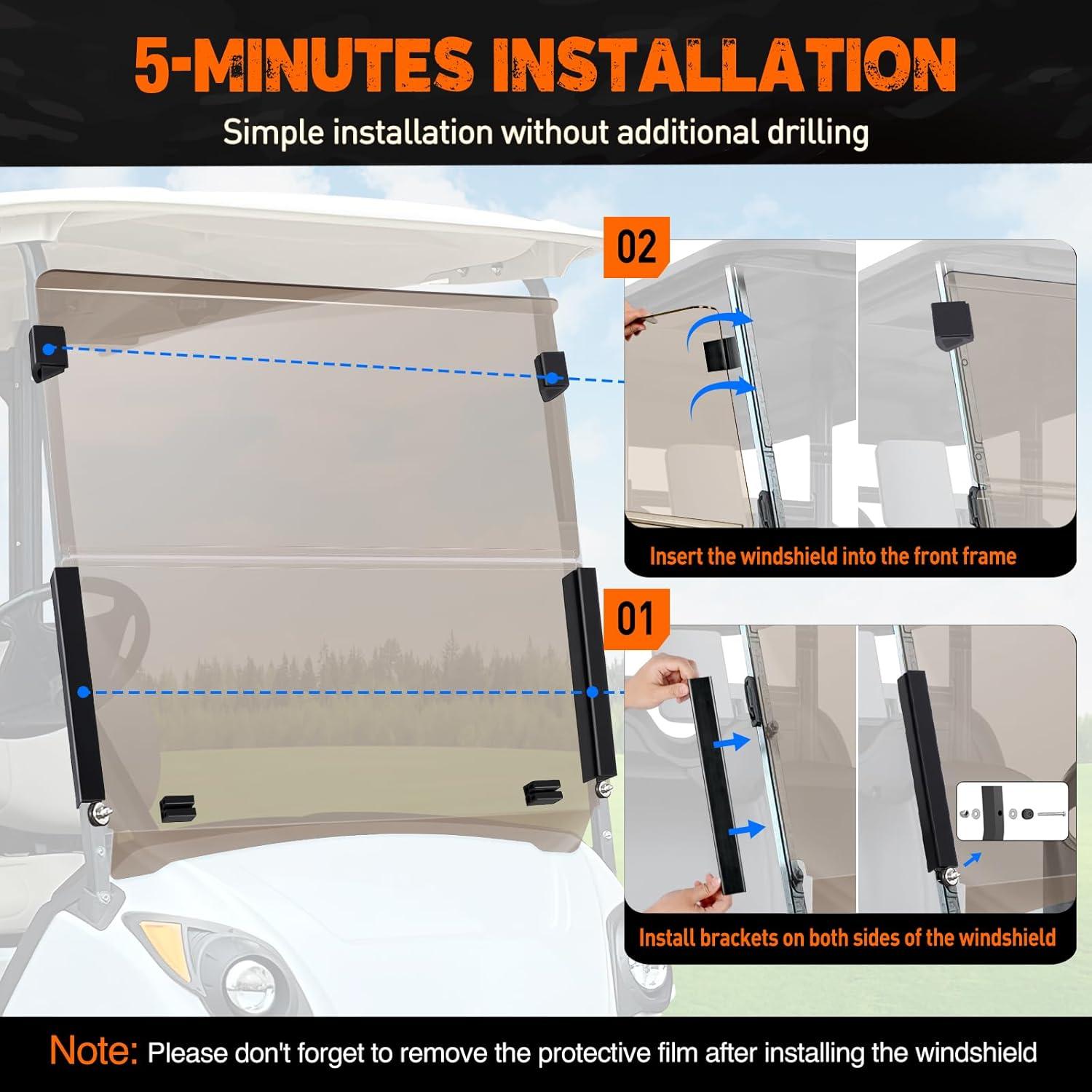 5-MINUTES INSTALLATION

Simple installation without additional drilling

02

Insert the windshield into the front frame

01

Install brackets on both sides of the windshield

Note: Please don't forget to remove the protective film after installing the windshield