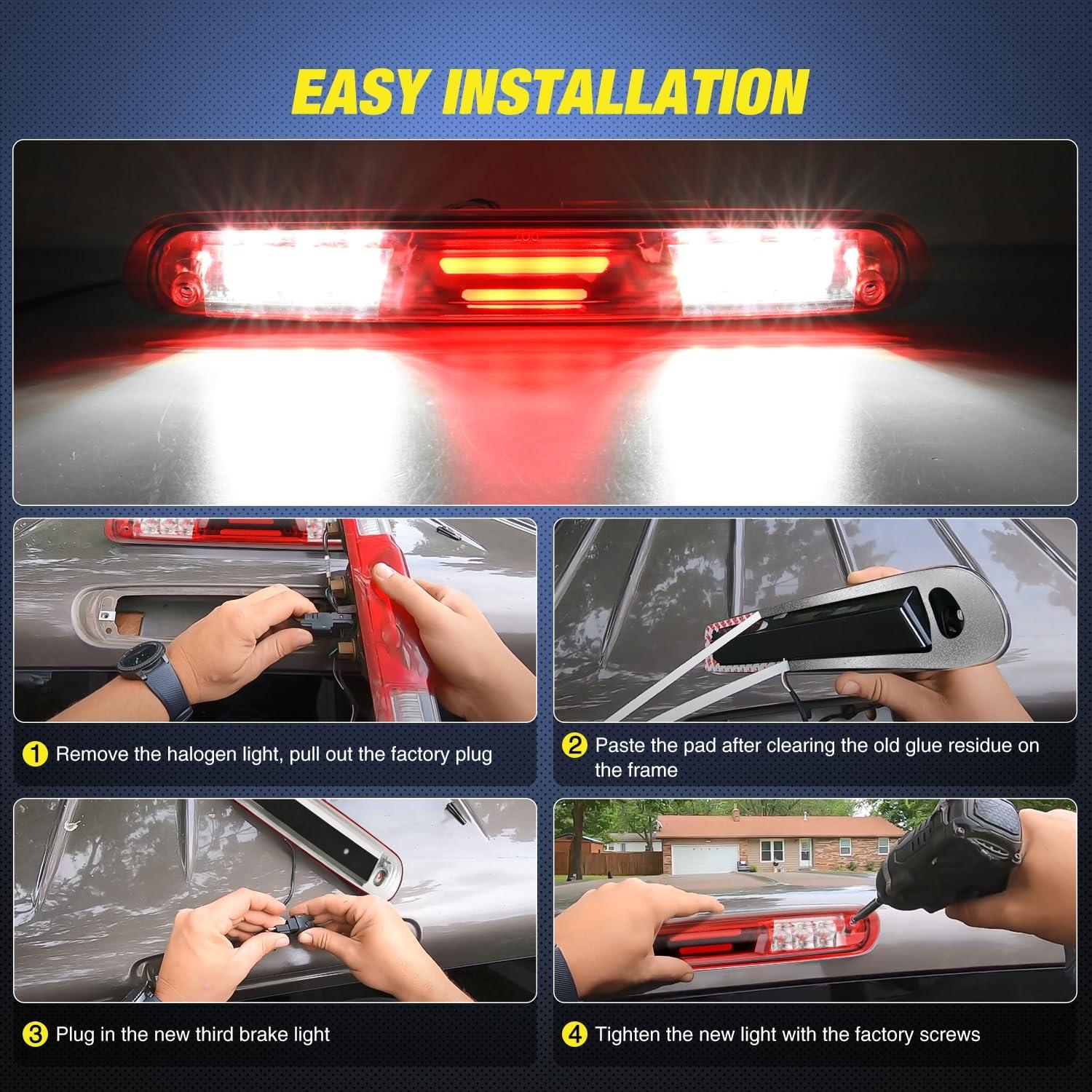 EASY INSTALLATION

1 Remove the halogen light, pull out the factory plug

2 Paste the pad after clearing the old glue residue on the frame

3 Plug in the new third brake light

4 Tighten the new light with the factory screws