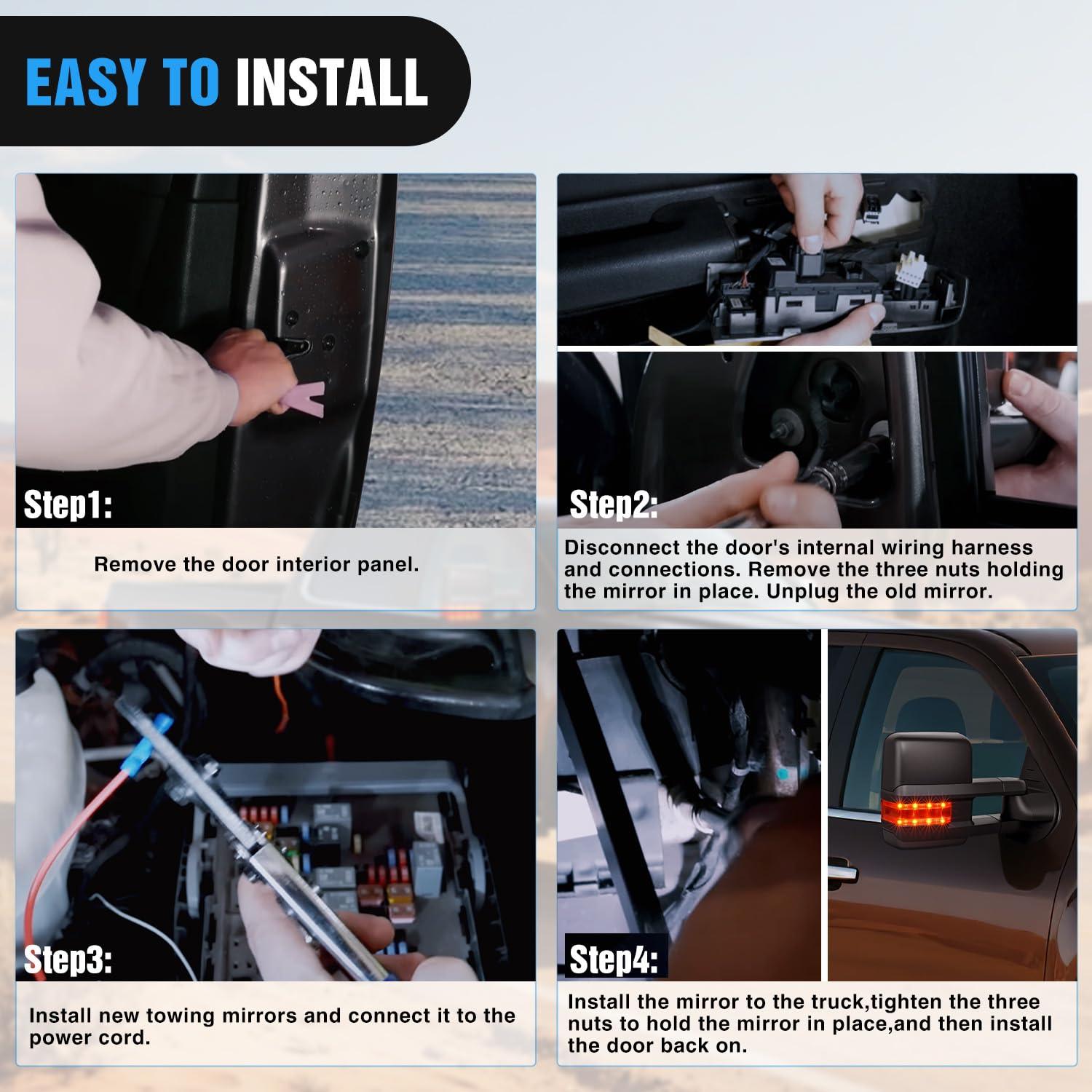 EASY TO INSTALL

Step1:

Remove the door interior panel.

Step2:

Disconnect the door's internal wiring harness and connections. Remove the three nuts holding the mirror in place. Unplug the old mirror.

Step3:

Install new towing mirrors and connect it to the power cord.

Step4:

Install the mirror to the truck,tighten the three nuts to hold the mirror in place,and then install the door back on.