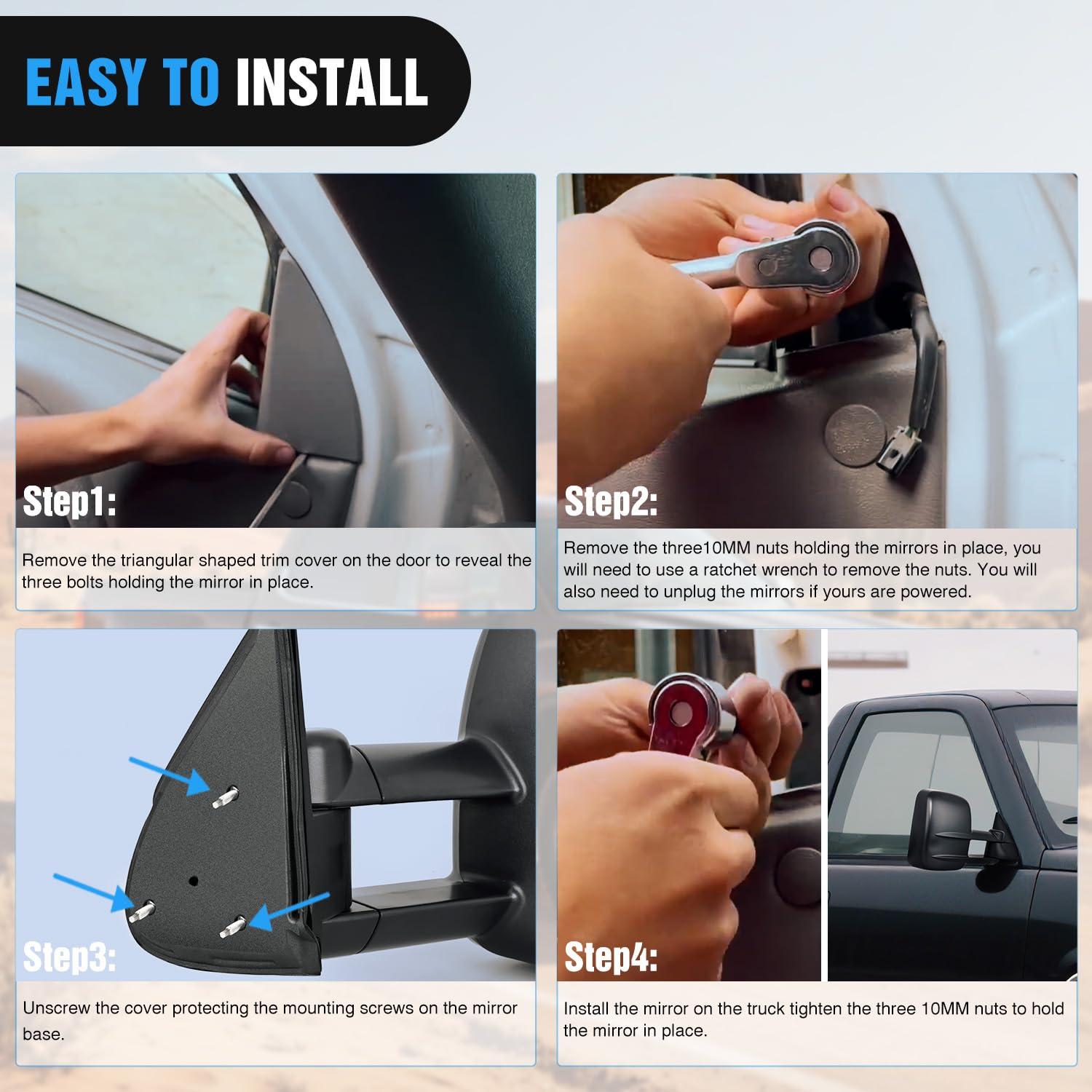 EASY TO INSTALL

Step1:

Remove the triangular shaped trim cover on the door to reveal the three bolts holding the mirror in place.

Step2:

Remove the three10MM nuts holding the mirrors in place, you will need to use a ratchet wrench to remove the nuts. You will also need to unplug the mirrors if yours are powered.

Step3:

Unscrew the cover protecting the mounting screws on the mirror base.

Step4:

Install the mirror on the truck tighten the three 10MM nuts to hold the mirror in place.