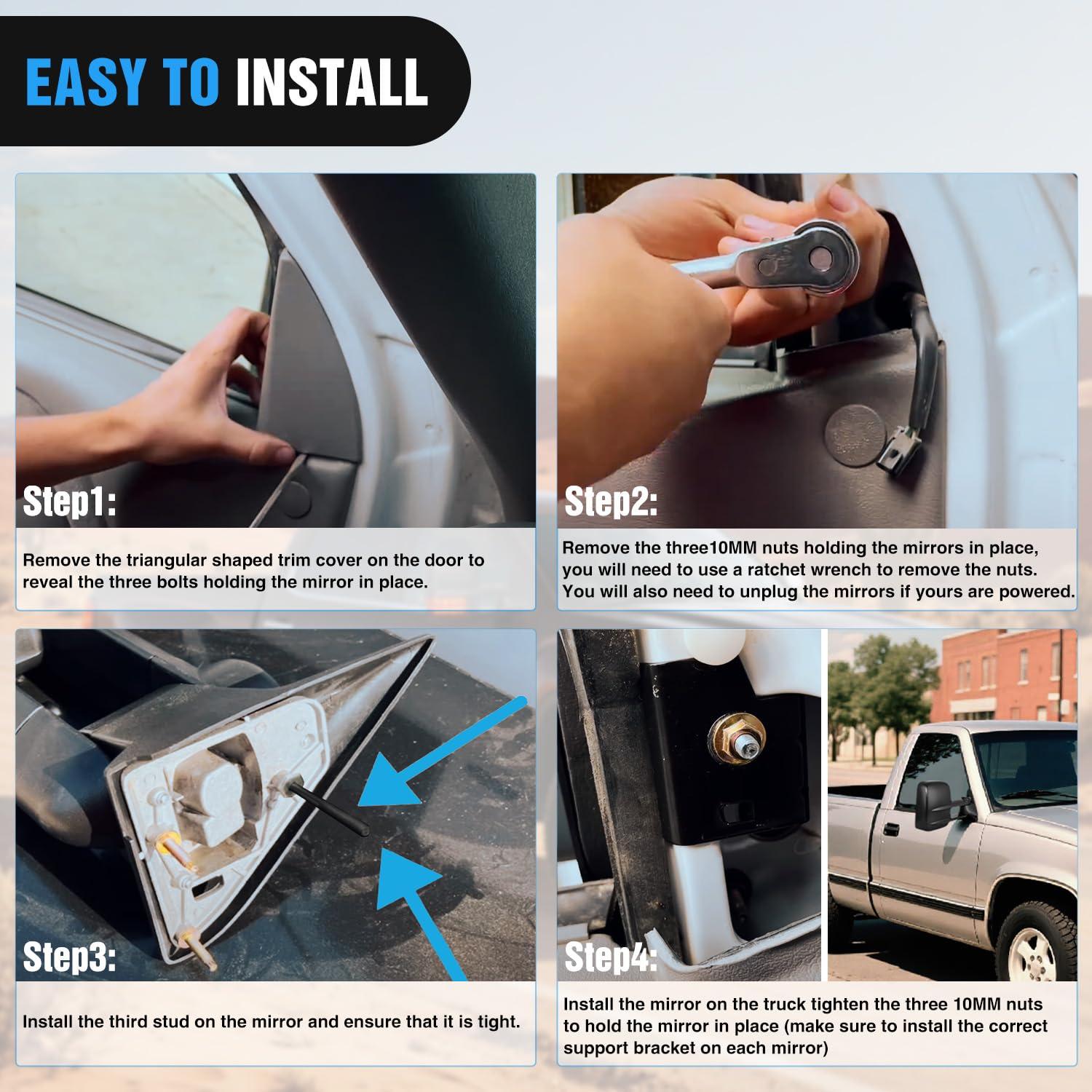 EASY TO INSTALL

Step1:

Remove the triangular shaped trim cover on the door to reveal the three bolts holding the mirror in place.

Step2:

Remove the three10MM nuts holding the mirrors in place, you will need to use a ratchet wrench to remove the nuts. You will also need to unplug the mirrors if yours are powered.

Step3:

Install the third stud on the mirror and ensure that it is tight.

Step4:

Install the mirror on the truck tighten the three 10MM nuts to hold the mirror in place (make sure to install the correct support bracket on each mirror)