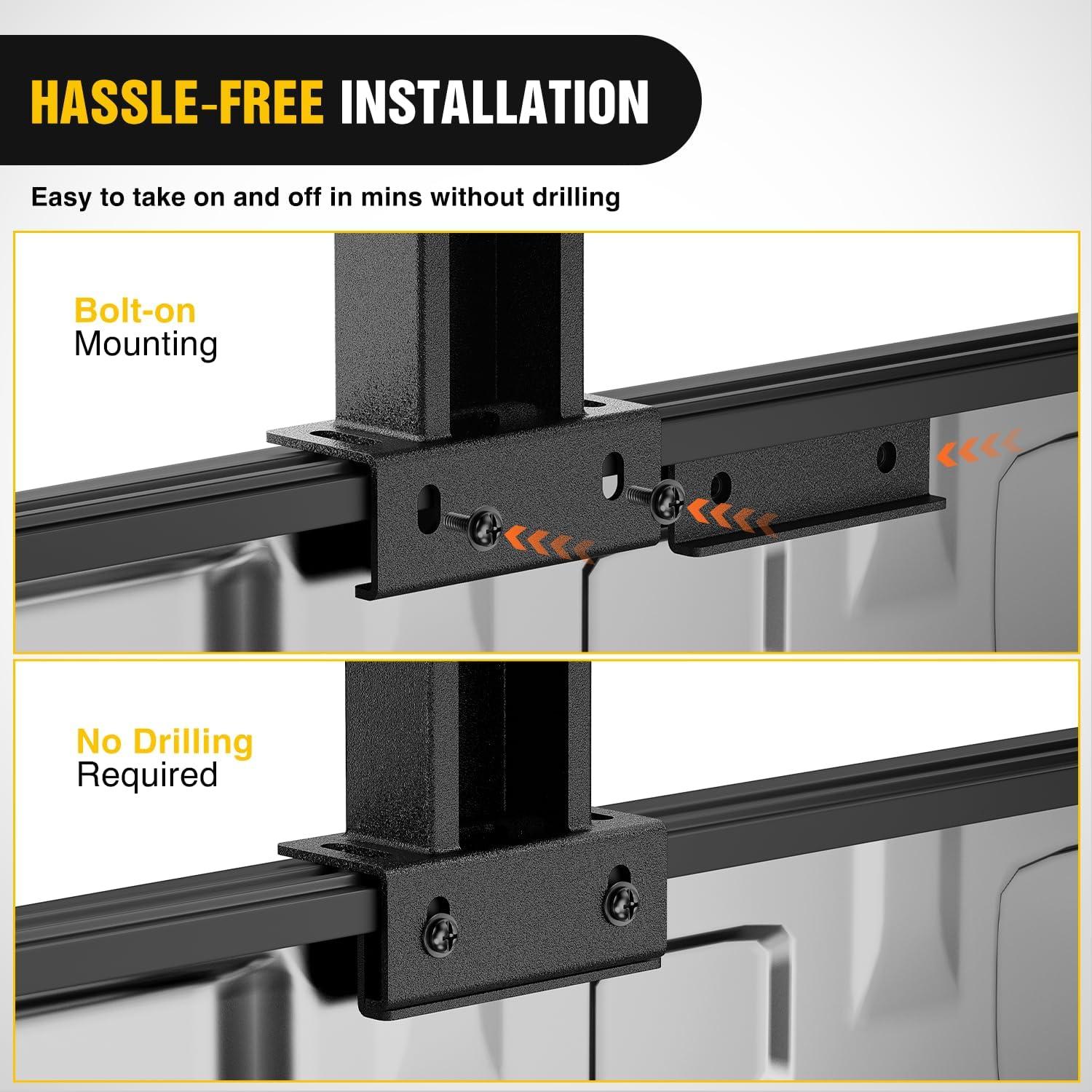 HASSLE-FREE INSTALLATION

Easy to take on and off in mins without drilling

Bolt-on Mounting

No Drilling Required