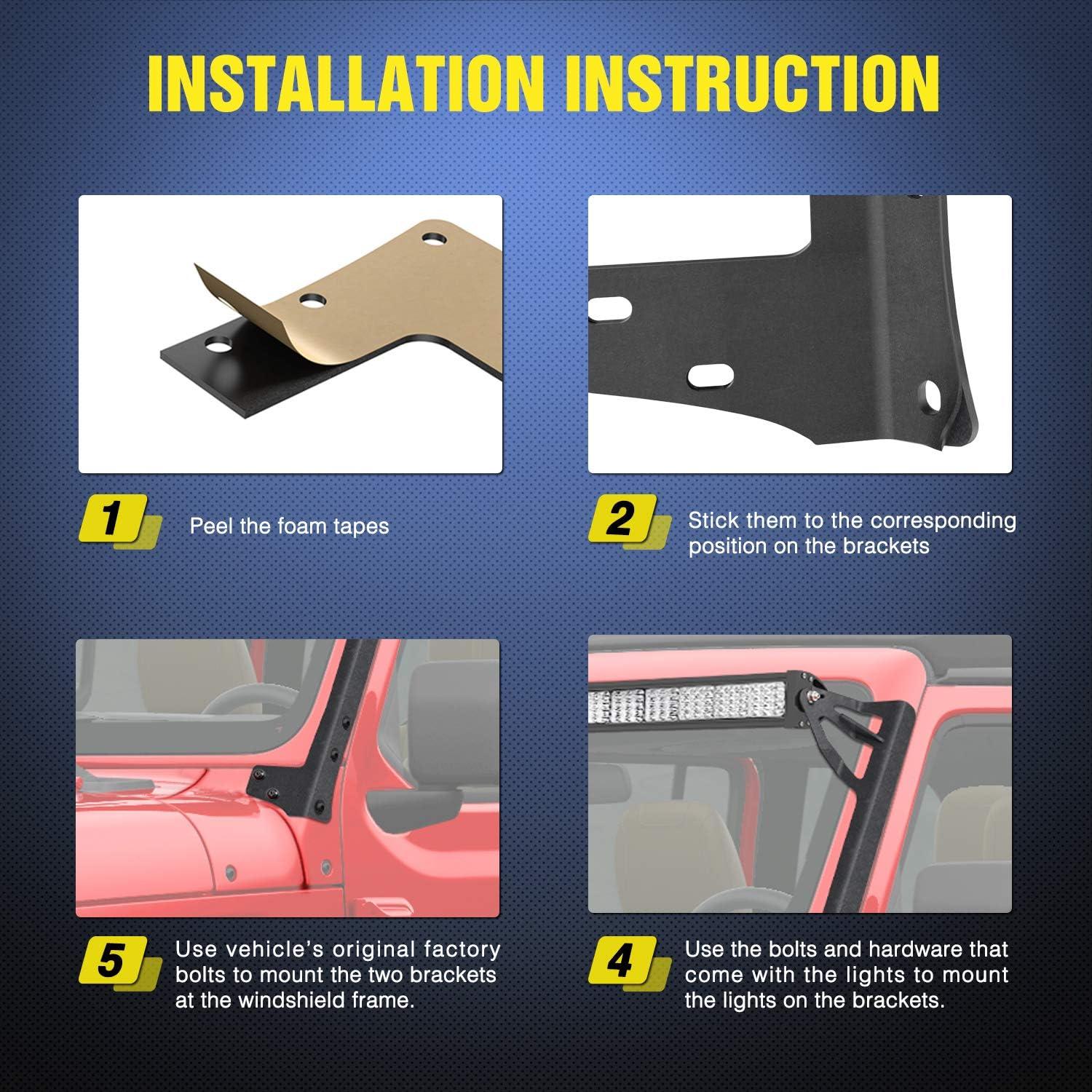 INSTALLATION INSTRUCTION

1 Peel the foam tapes

2 Stick them to the corresponding position on the brackets

5 Use vehicle's original factory bolts to mount the two brackets at the windshield frame.

4 Use the bolts and hardware that come with the lights to mount the lights on the brackets.