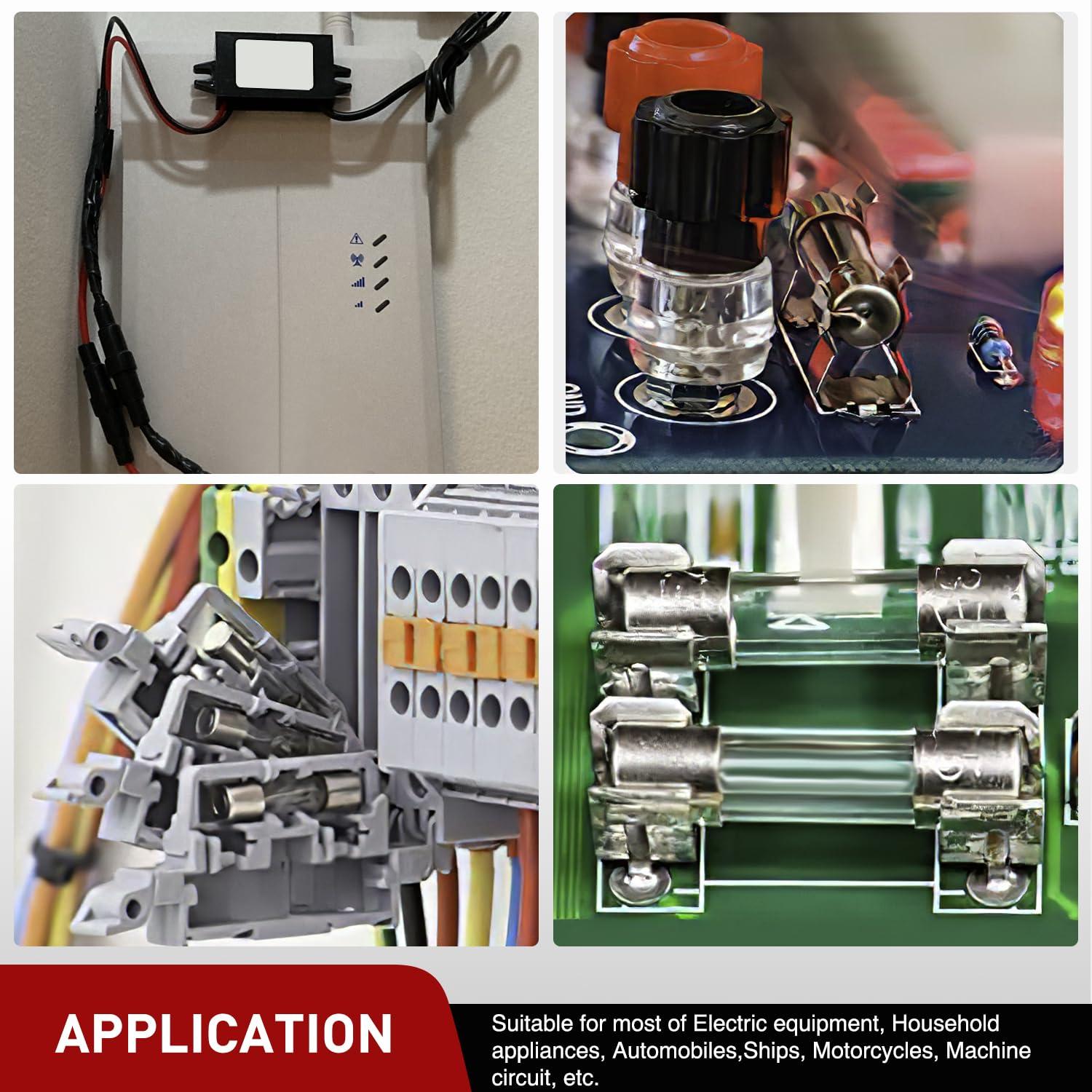 APPLICATION

Suitable for most of Electric equipment, Household appliances, Automobiles,Ships, Motorcycles, Machine circuit, etc.