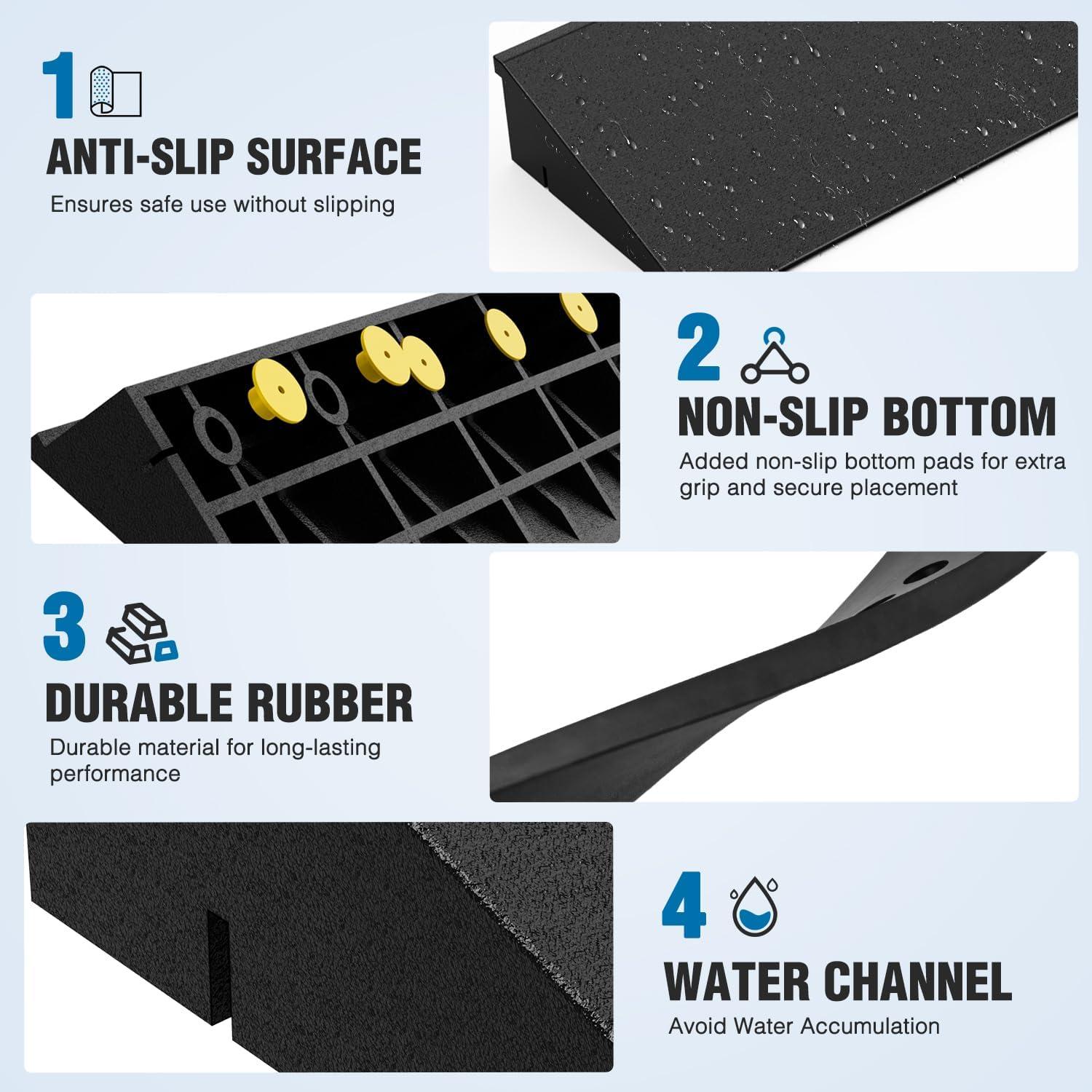 1

ANTI-SLIP SURFACE

Ensures safe use without slipping

2

NON-SLIP BOTTOM

Added non-slip bottom pads for extra grip and secure placement

3

DURABLE RUBBER

Durable material for long-lasting performance

4

WATER CHANNEL

Avoid Water Accumulation