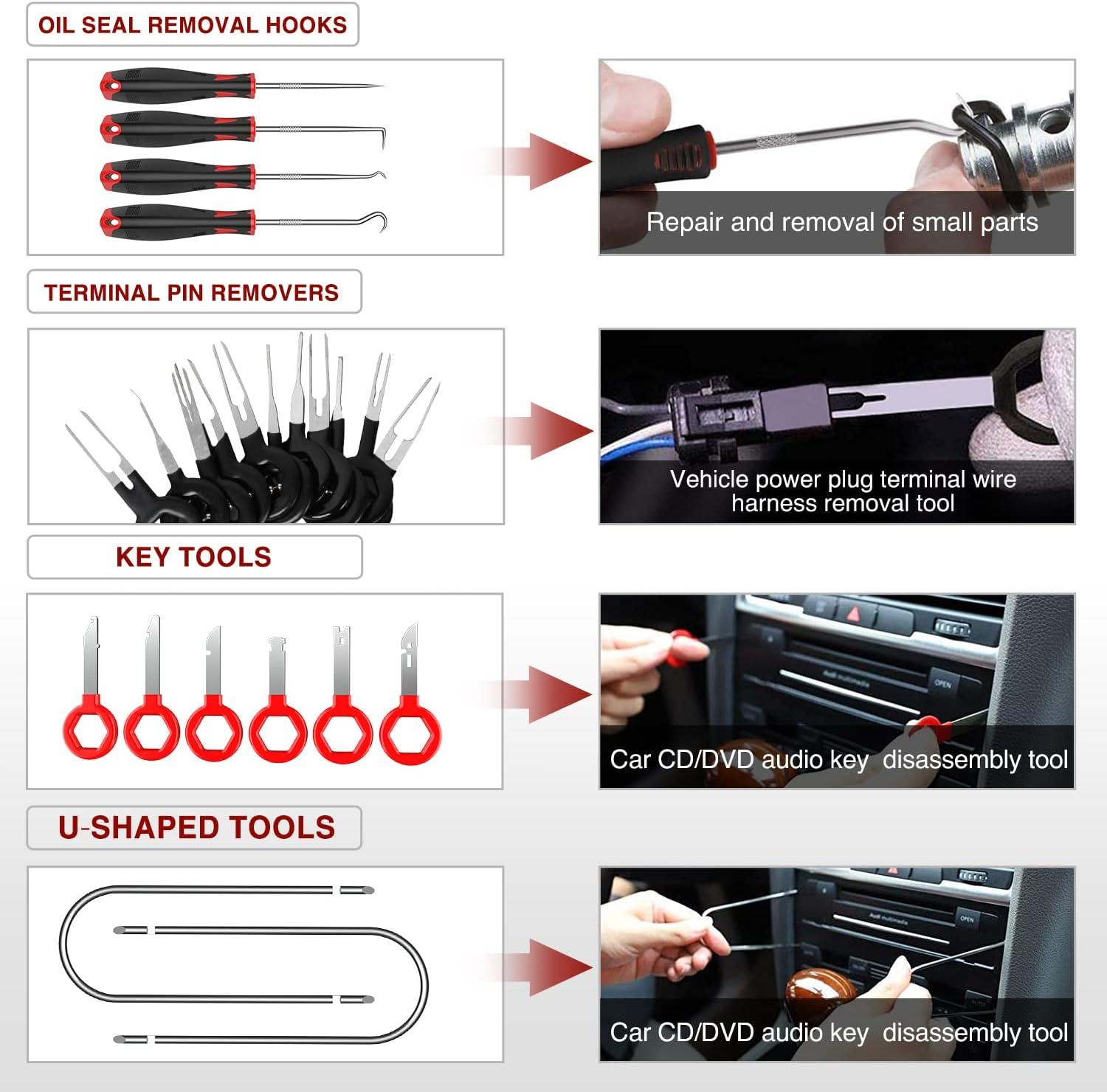 OIL SEAL REMOVAL HOOKS

Repair and removal of small parts

TERMINAL PIN REMOVERS

Vehicle power plug terminal wire harness removal tool

KEY TOOLS

OPEN

Car CD/DVD audio key disassembly tool

U-SHAPED TOOLS

OPEN

Car CD/DVD audio key disassembly tool