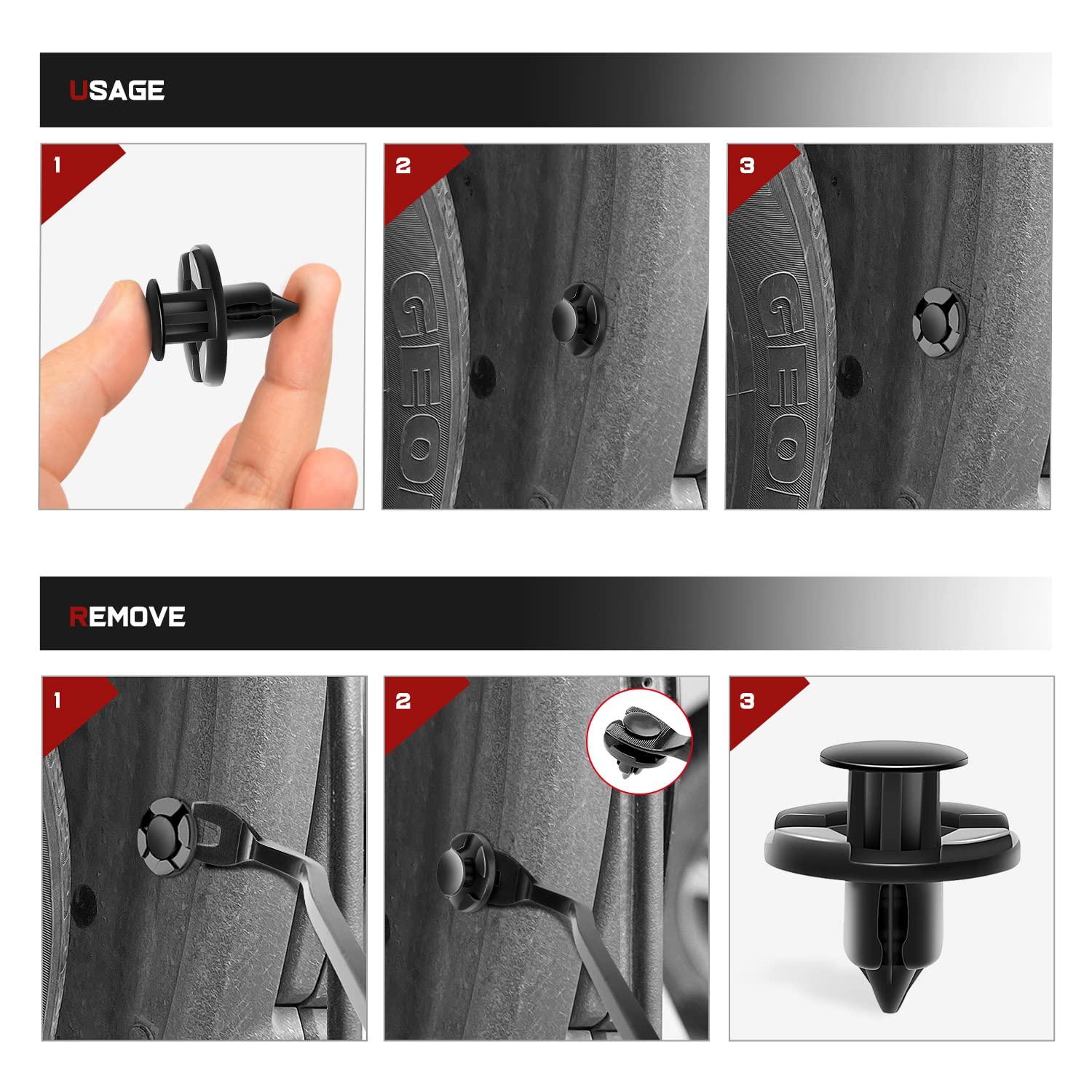 USAGE

1

2

GEO

3

GEO

REMOVE

1

2

3