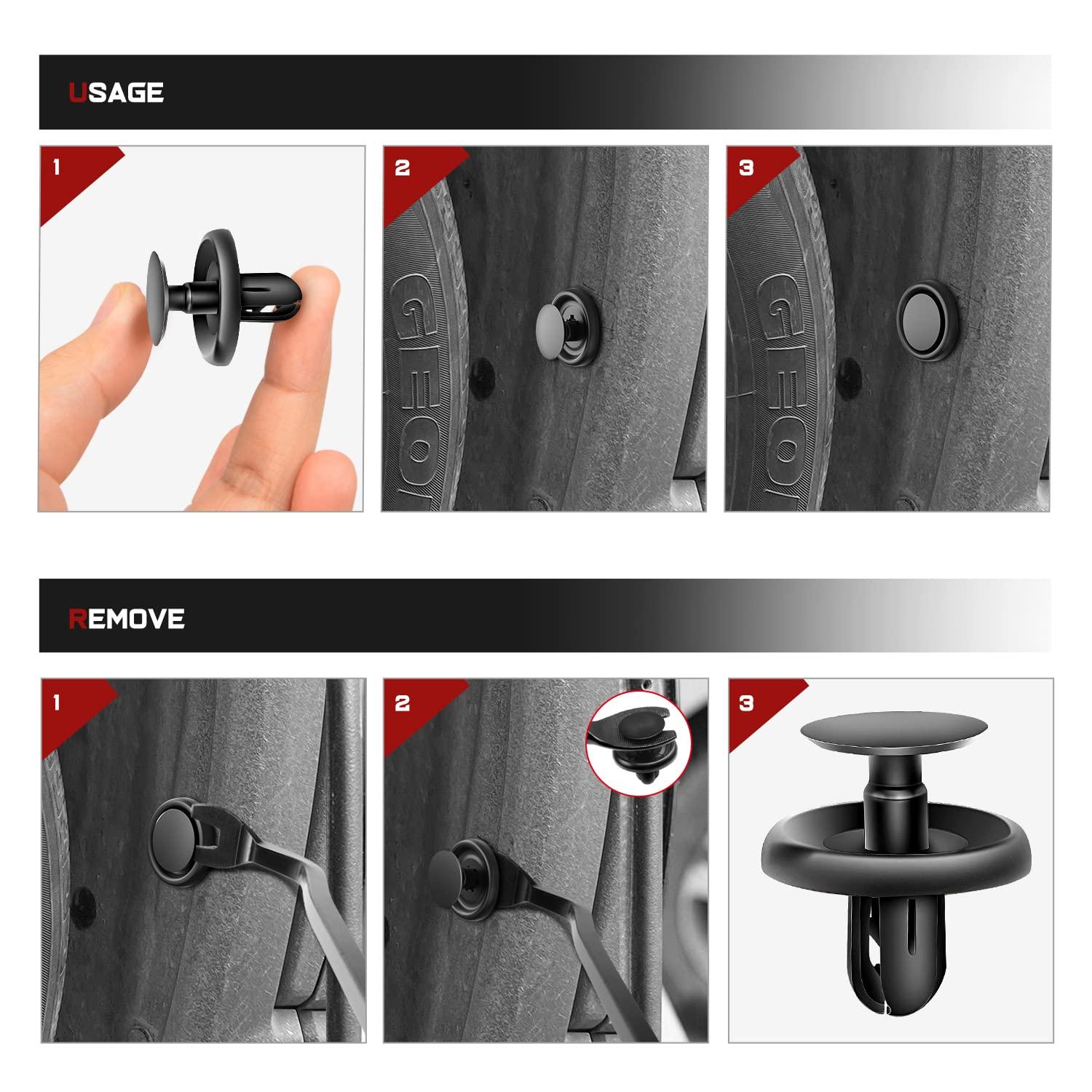 USAGE

1

2

GEO

3

GEO

REMOVE

1

2

3