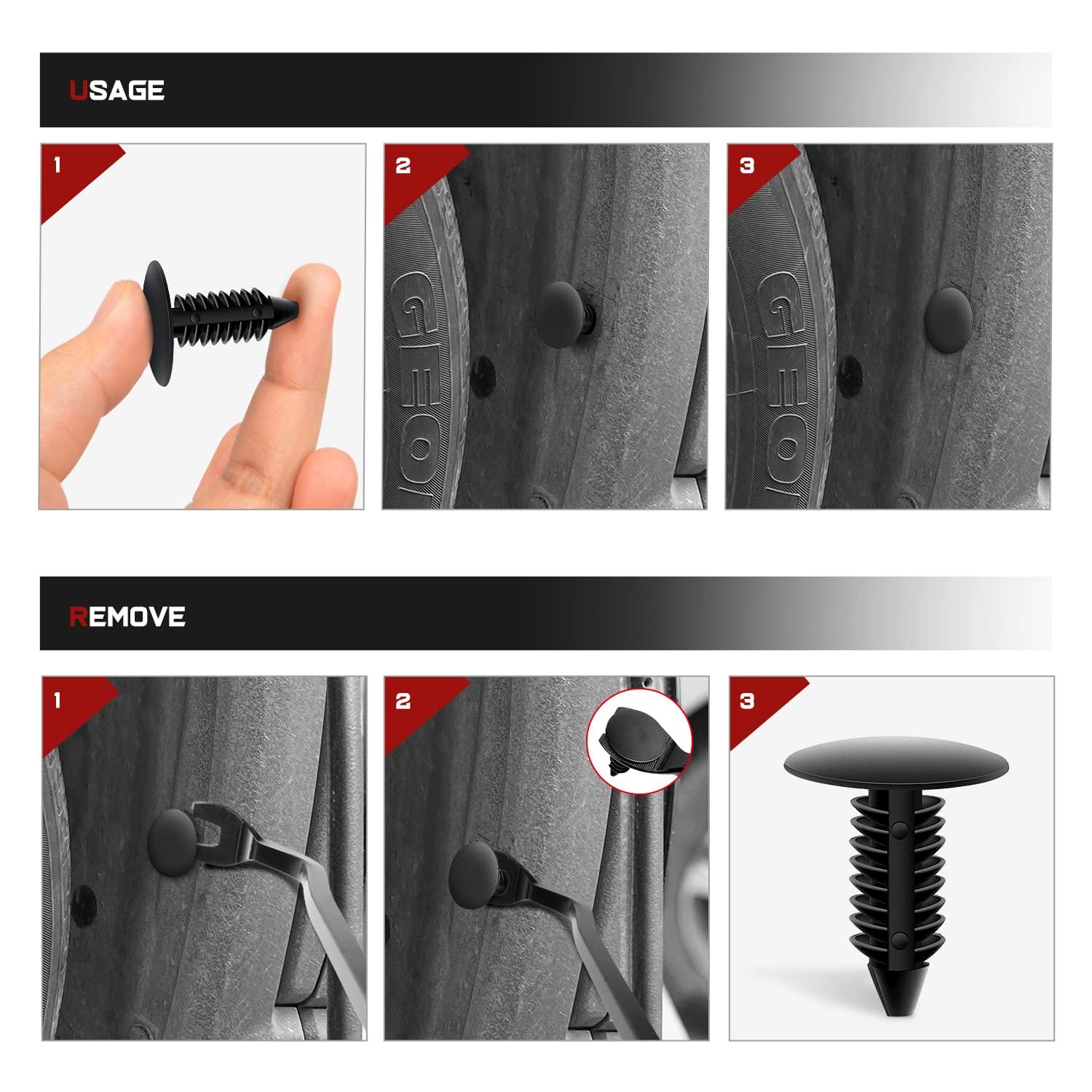 USAGE

1

2

GEO

3

GEO

REMOVE

1

2

3