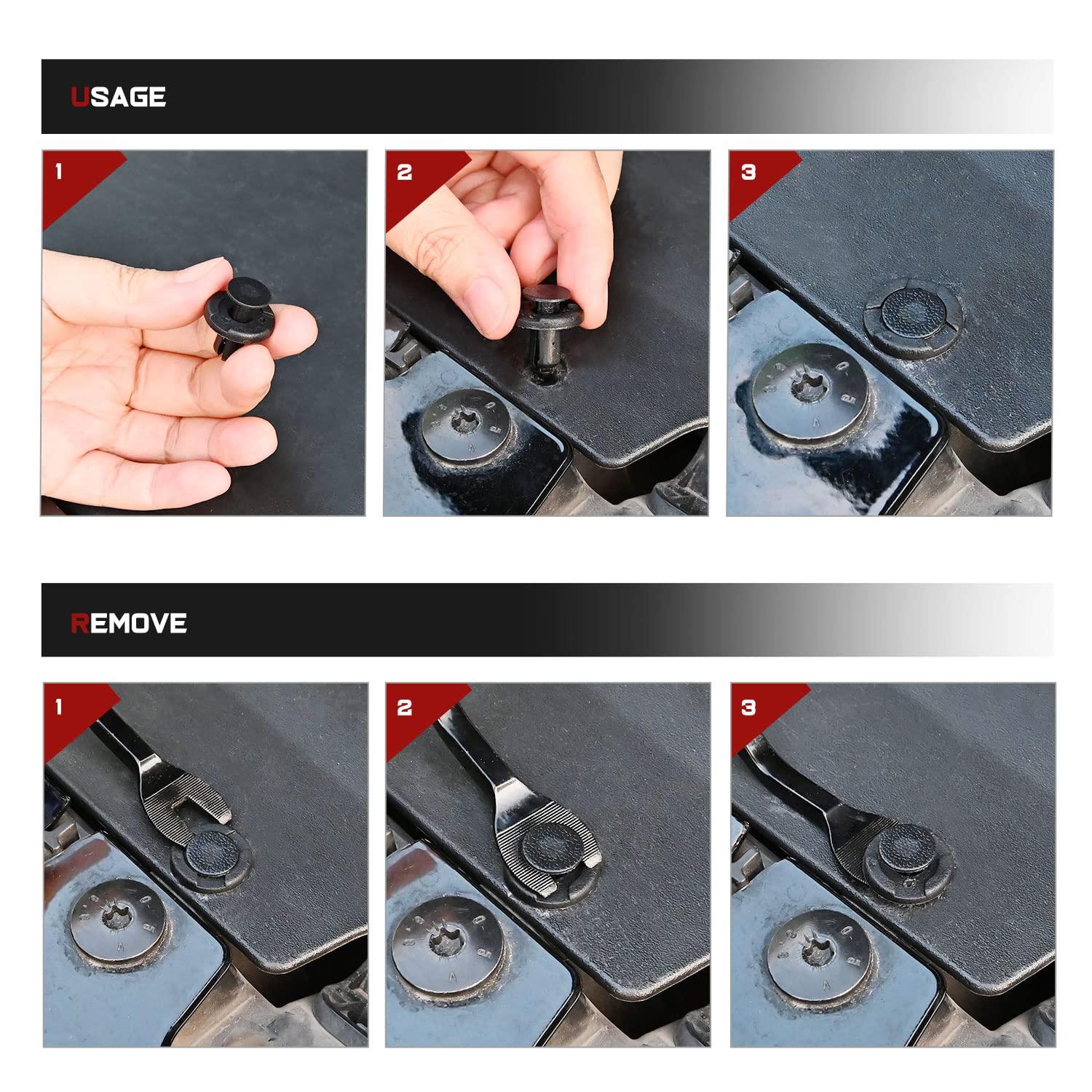 USAGE

1

2

3

REMOVE

1

2

3