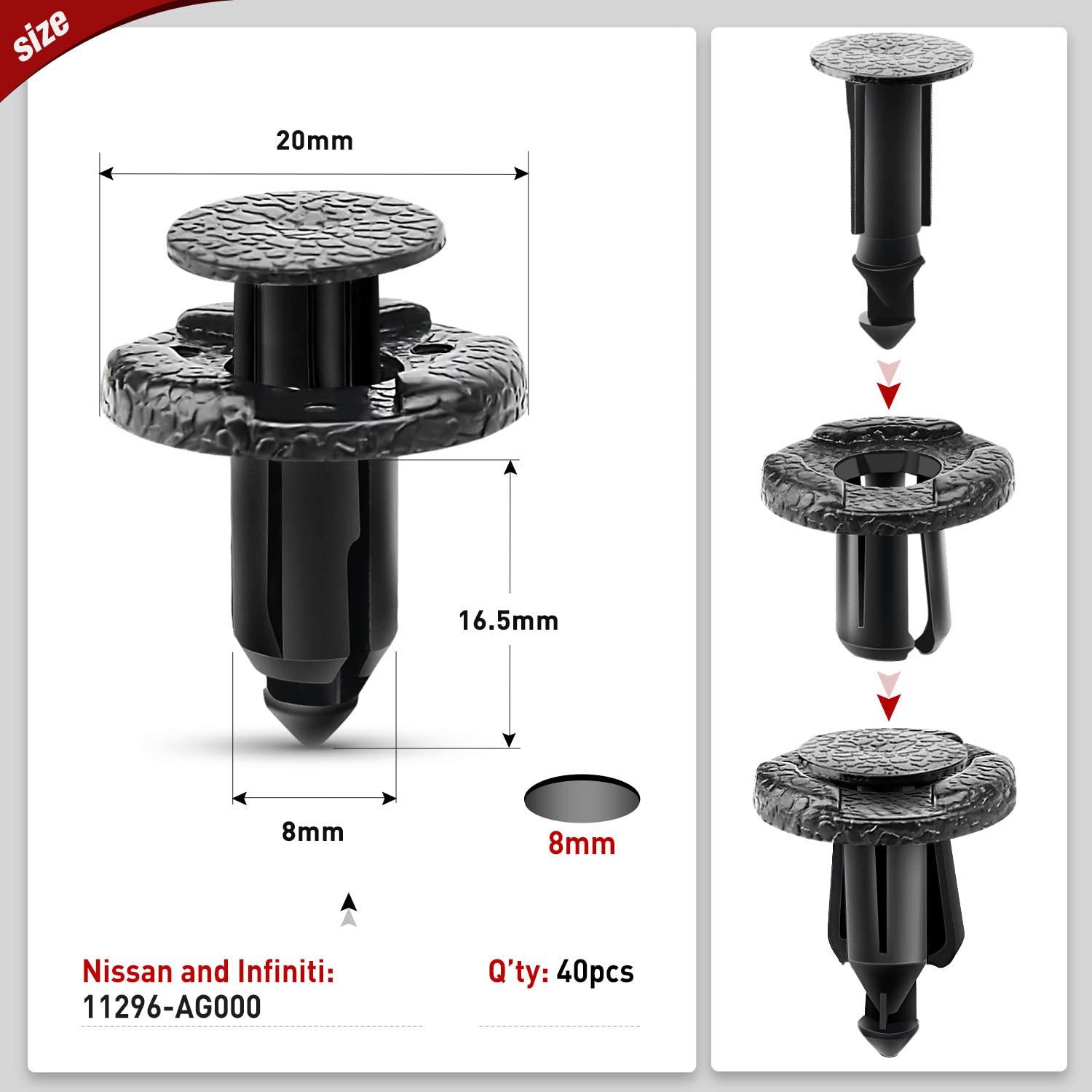 size

20mm

16.5mm

8mm

8mm

Nissan and Infiniti:
11296-AG000

Q'ty: 40pcs