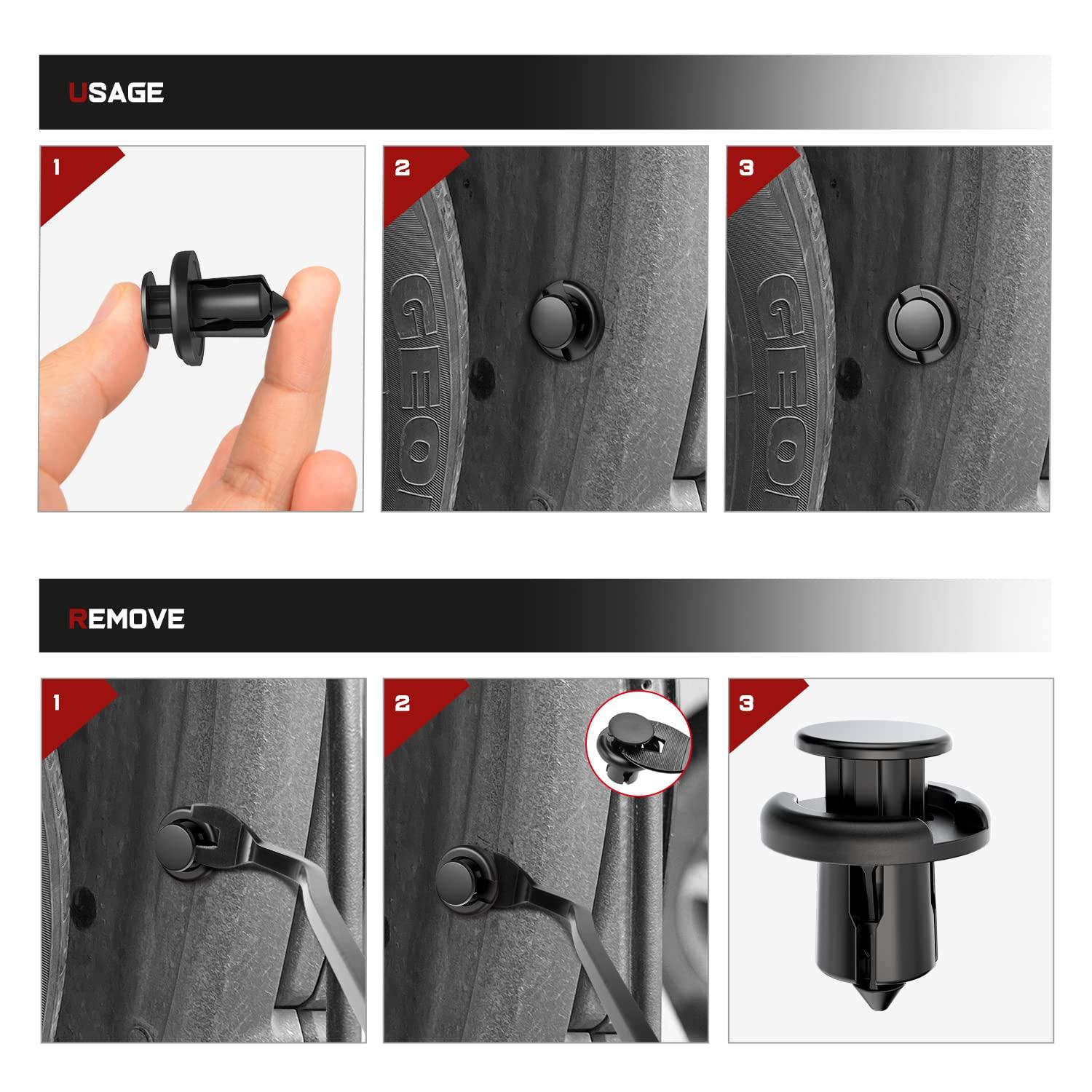 USAGE

1

2

GEO

3

GEO

REMOVE

1

2

3