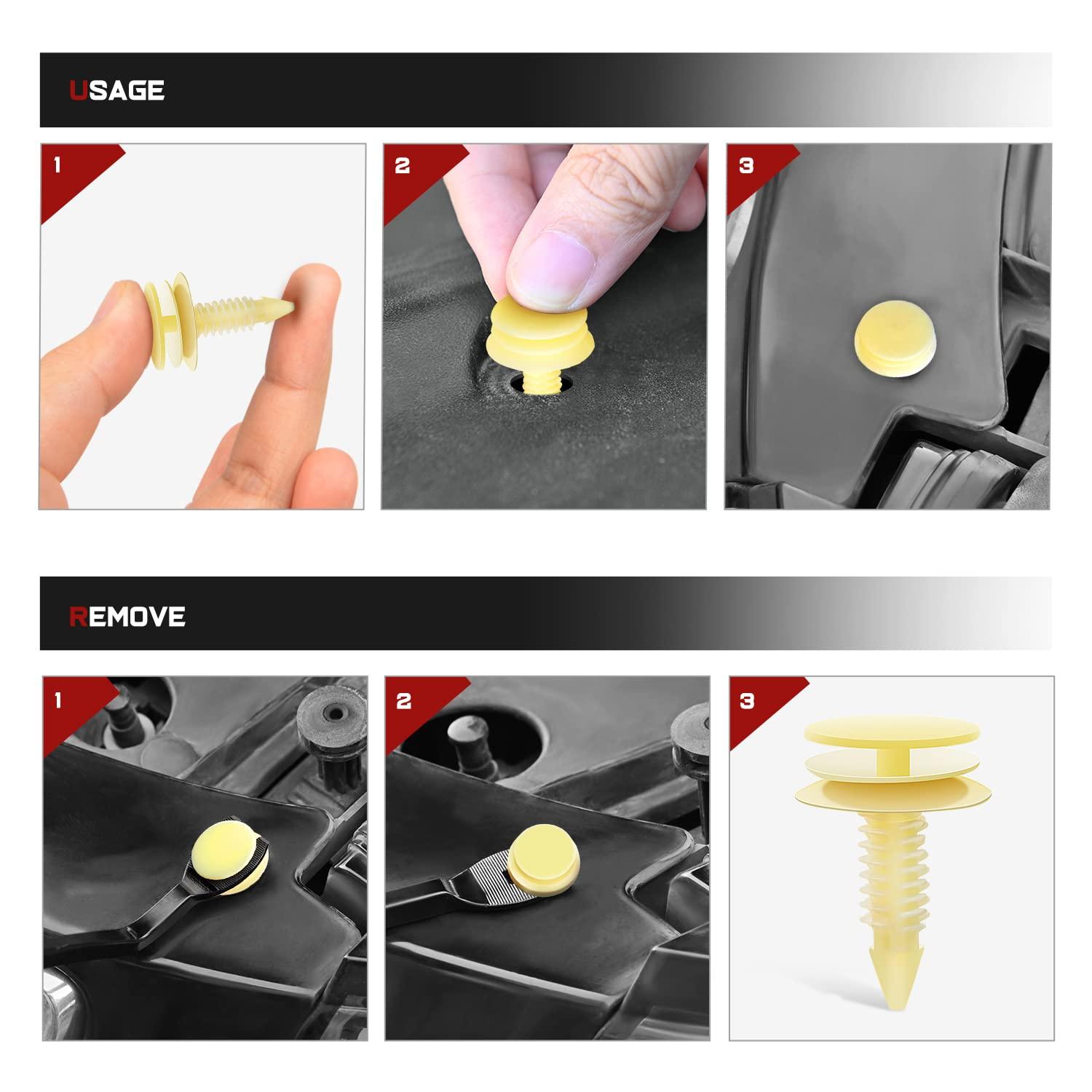 USAGE

1

2

3

REMOVE

1

2

3