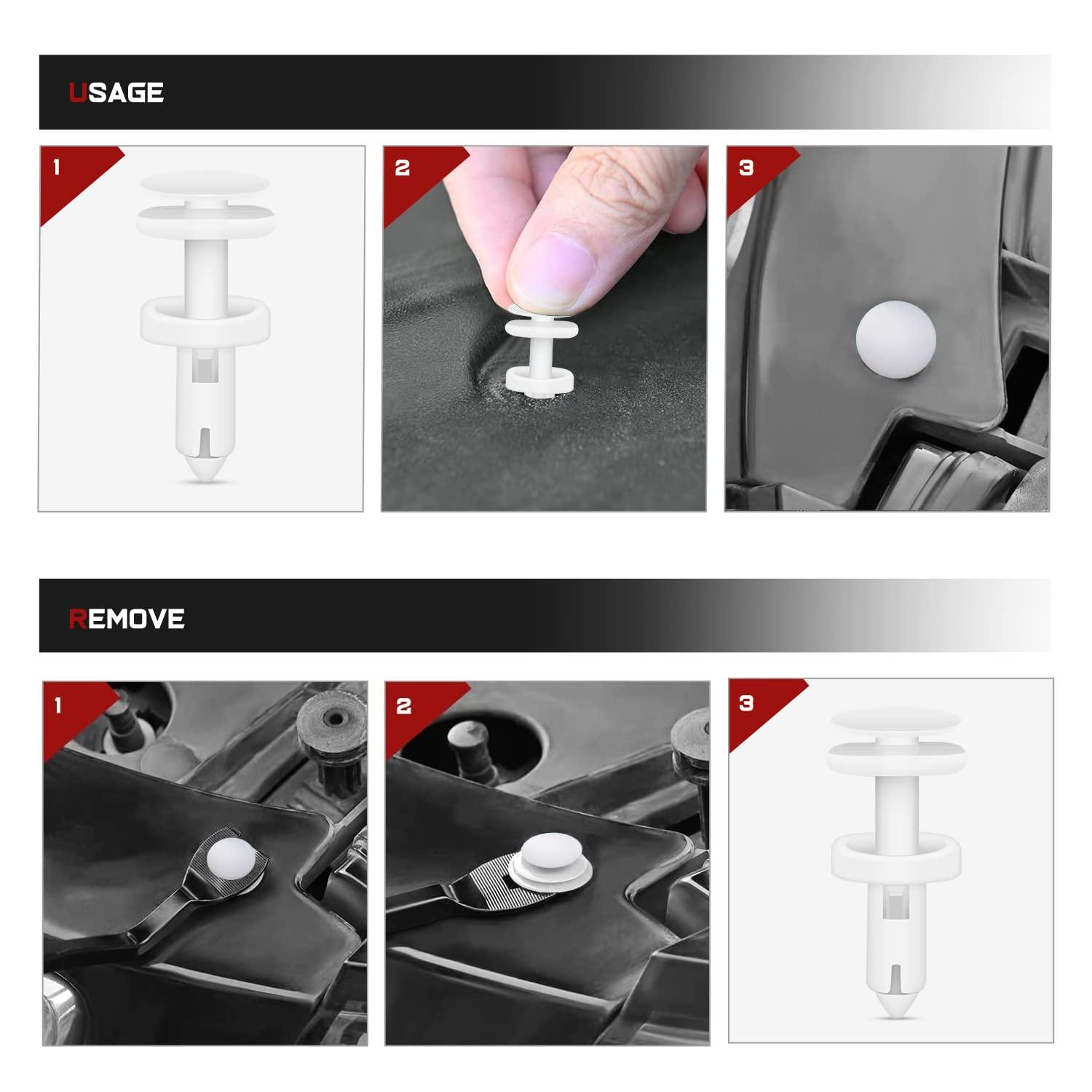 USAGE

1

2

3

REMOVE

1

2

3