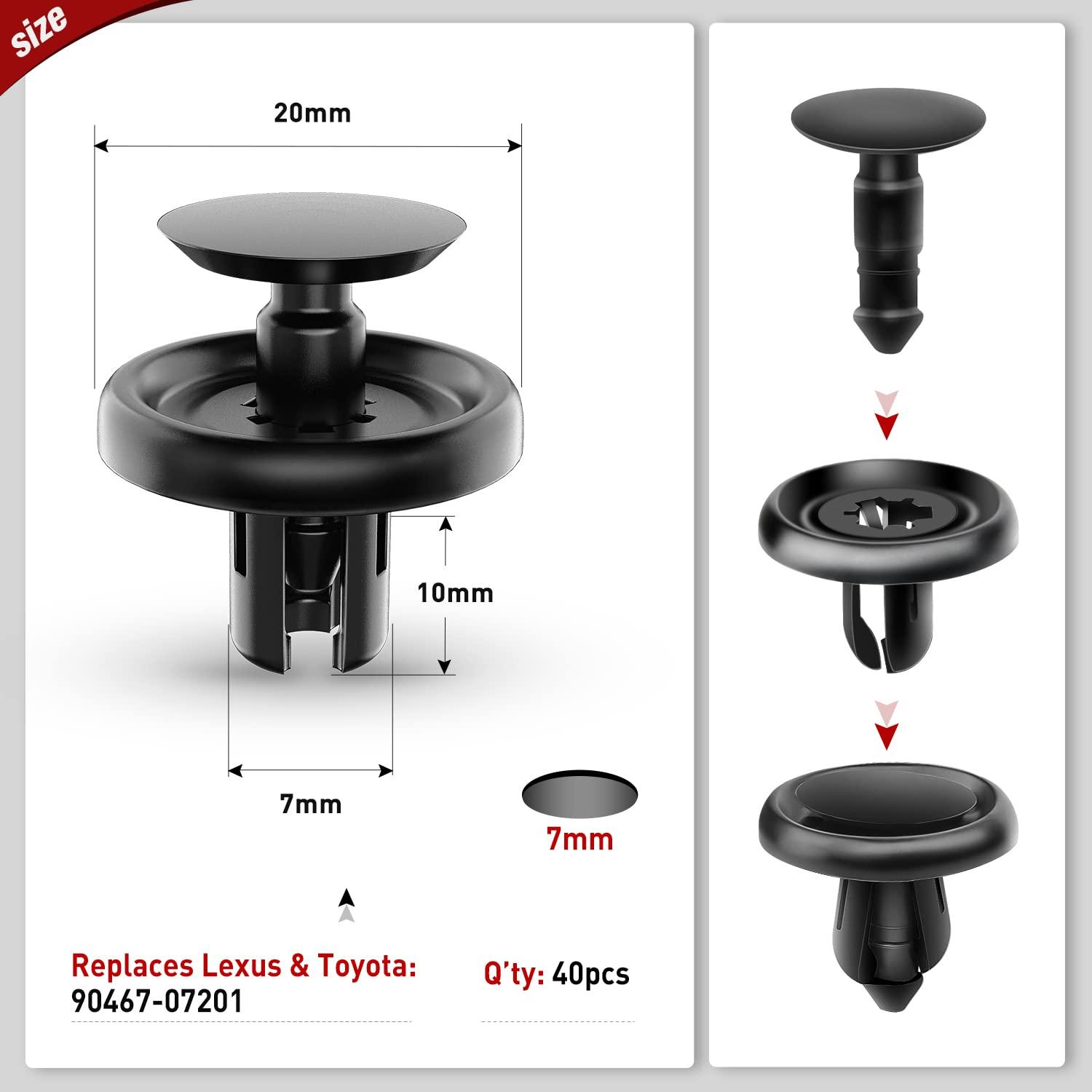 size

20mm

10mm

7mm

7mm

Replaces Lexus & Toyota:
90467-07201

Q'ty: 40pcs