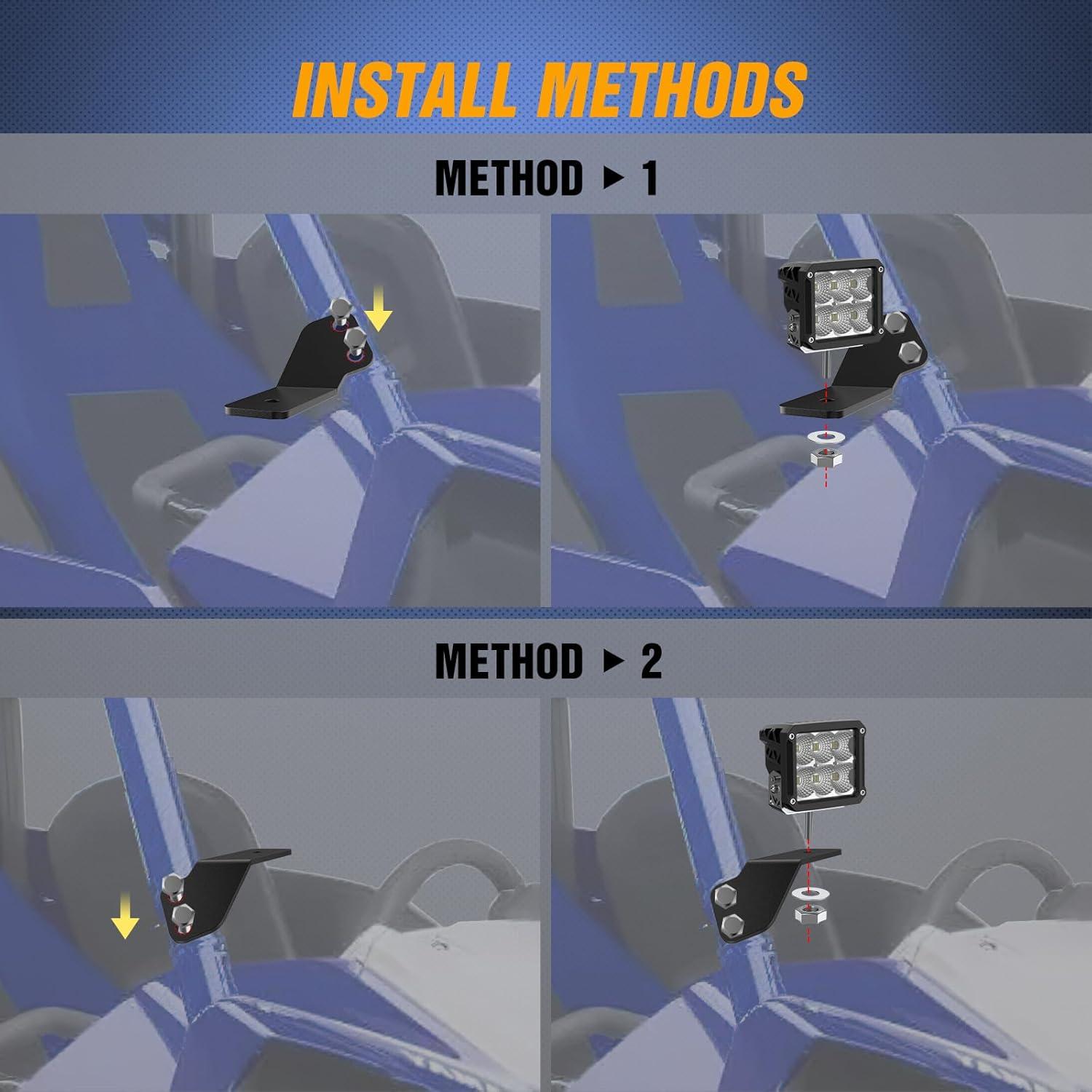 INSTALL METHODS

METHOD ▸ 1

METHOD ▸ 2