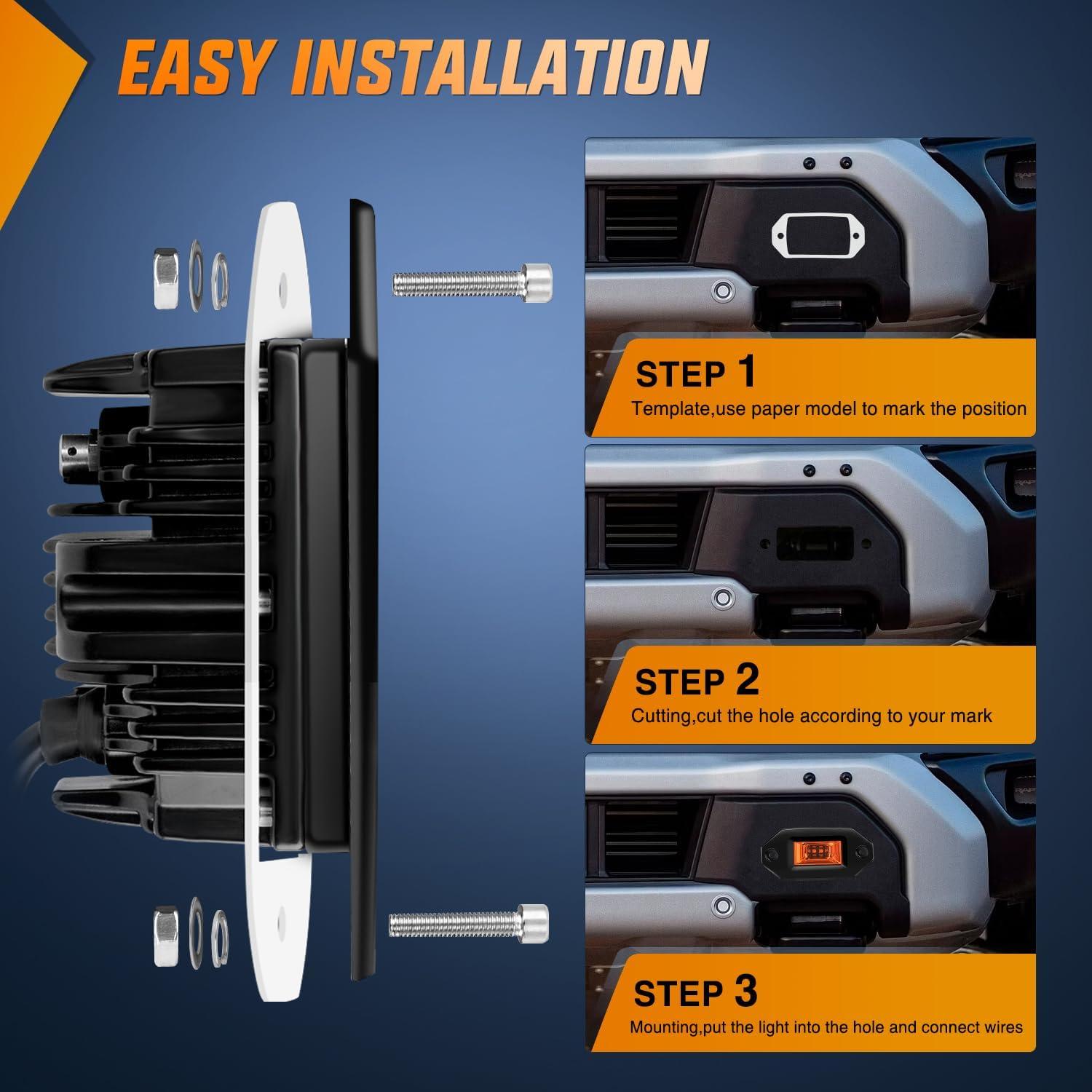 EASY INSTALLATION

STEP 1
Template,use paper model to mark the position

STEP 2
Cutting,cut the hole according to your mark

STEP 3
Mounting,put the light into the hole and connect wires